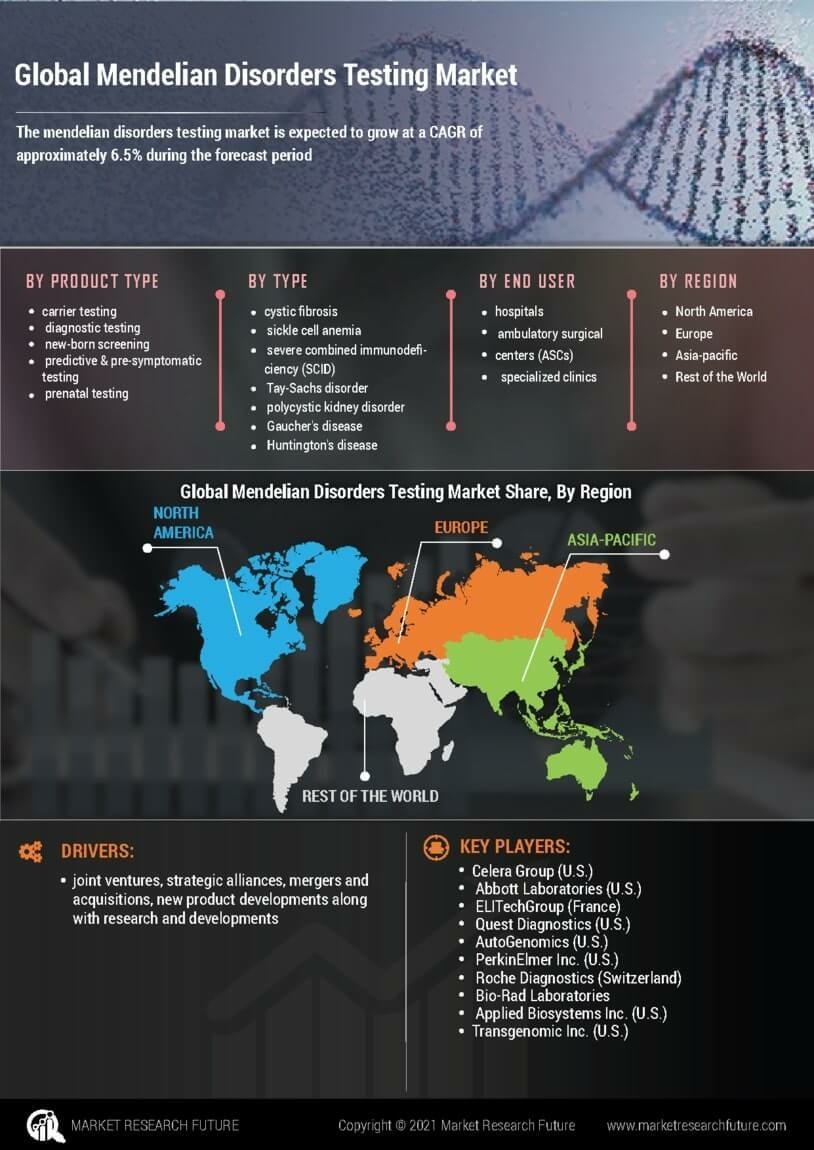 Global Mendelian Disorders Testing Market

The mendelian disorders testing market is expected to grow at a CAGR of approximately 6.5% during the forecast period

BY PRODUCT TYPE
- carrier testing
- diagnostic testing
- new-born screening
- predictive & pre-symptomatic testing
- prenatal testing

BY TYPE
- cystic fibrosis
- sickle cell anemia
- severe combined immunodeficiency (SCID)
- Tay-Sachs disorder
- polycystic kidney disorder
- Gaucher's disease
- Huntington's disease

BY END USER
- hospitals
- ambulatory surgical
- centers (ASCs)
- specialized clinics

BY REGION
- North America
- Europe
- Asia-pacific
- Rest of the World

Global Mendelian Disorders Testing Market Share, By Region

NORTH AMERICA
EUROPE
ASIA-PACIFIC
REST OF THE WORLD

DRIVERS:
- joint ventures, strategic alliances, mergers and acquisitions, new product developments along with research and developments

KEY PLAYERS:
- Celera Group (U.S.)
- Abbott Laboratories (U.S.)
- ELITechGroup (France)
- Quest Diagnostics (U.S.)
- AutoGenomics (U.S.)
- PerkinElmer Inc. (U.S.)
- Roche Diagnostics (Switzerland)
- Bio-Rad Laboratories
- Applied Biosystems Inc. (U.S.)
- Transgenomic Inc. (U.S.)

MARKET RESEARCH FUTURE
Copyright © 2021 Market Research Future
www.marketresearchfuture.com