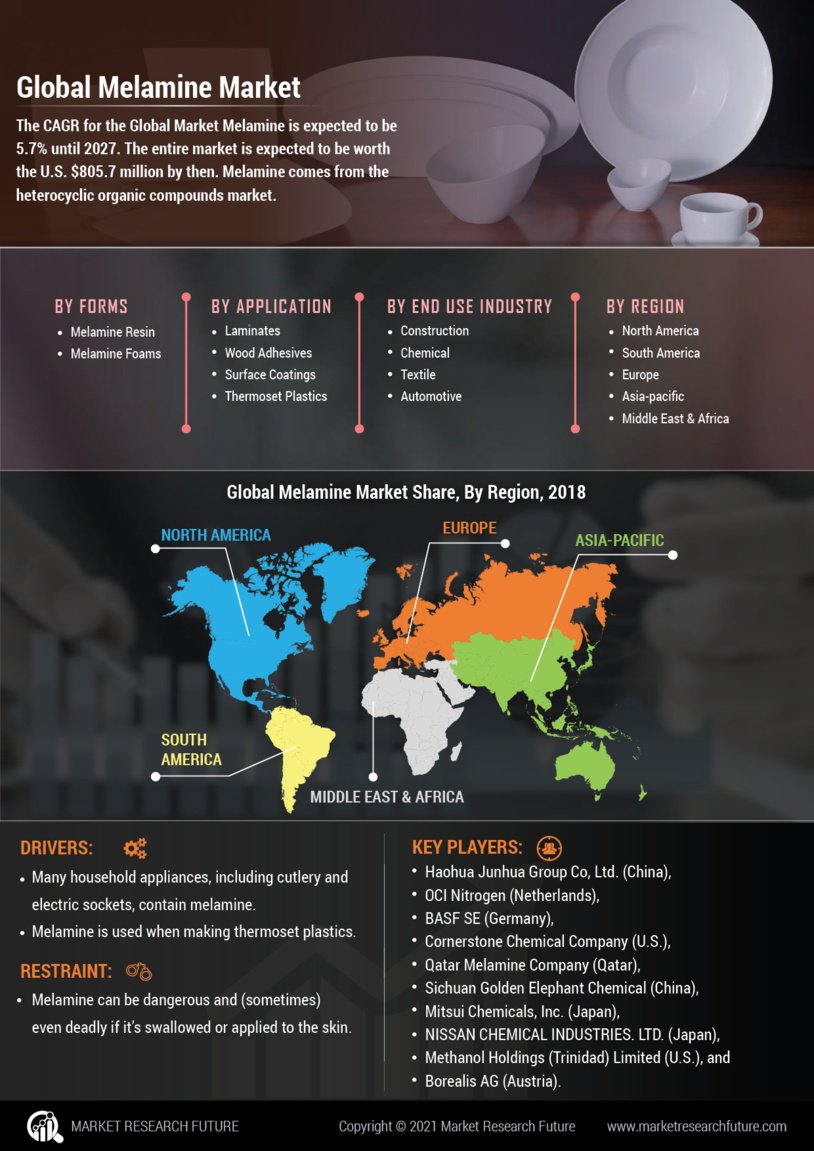 Global Melamine Market

The CAGR for the Global Market Melamine is expected to be 5.7% until 2027. The entire market is expected to be worth the U.S. $805.7 million by then. Melamine comes from the heterocyclic organic compounds market.

BY FORMS
- Melamine Resin
- Melamine Foams

BY APPLICATION
- Laminates
- Wood Adhesives
- Surface Coatings
- Thermoset Plastics

BY END USE INDUSTRY
- Construction
- Chemical
- Textile
- Automotive

BY REGION
- North America
- South America
- Europe
- Asia-pacific
- Middle East & Africa

Global Melamine Market Share, By Region, 2018

NORTH AMERICA
EUROPE
ASIA-PACIFIC
SOUTH AMERICA
MIDDLE EAST & AFRICA

DRIVERS:
- Many household appliances, including cutlery and electric sockets, contain melamine.
- Melamine is used when making thermoset plastics.

RESTRAINT:
- Melamine can be dangerous and (sometimes) even deadly if it's swallowed or applied to the skin.

KEY PLAYERS:
- Haohua Junhua Group Co, Ltd. (China),
- OCI Nitrogen (Netherlands),
- BASF SE (Germany),
- Cornerstone Chemical Company (U.S.),
- Qatar Melamine Company (Qatar),
- Sichuan Golden Elephant Chemical (China),
- Mitsui Chemicals, Inc. (Japan),
- NISSAN CHEMICAL INDUSTRIES. LTD. (Japan),
- Methanol Holdings (Trinidad) Limited (U.S.), and
- Borealis AG (Austria).

MARKET RESEARCH FUTURE
Copyright © 2021 Market Research Future
www.marketresearchfuture.com