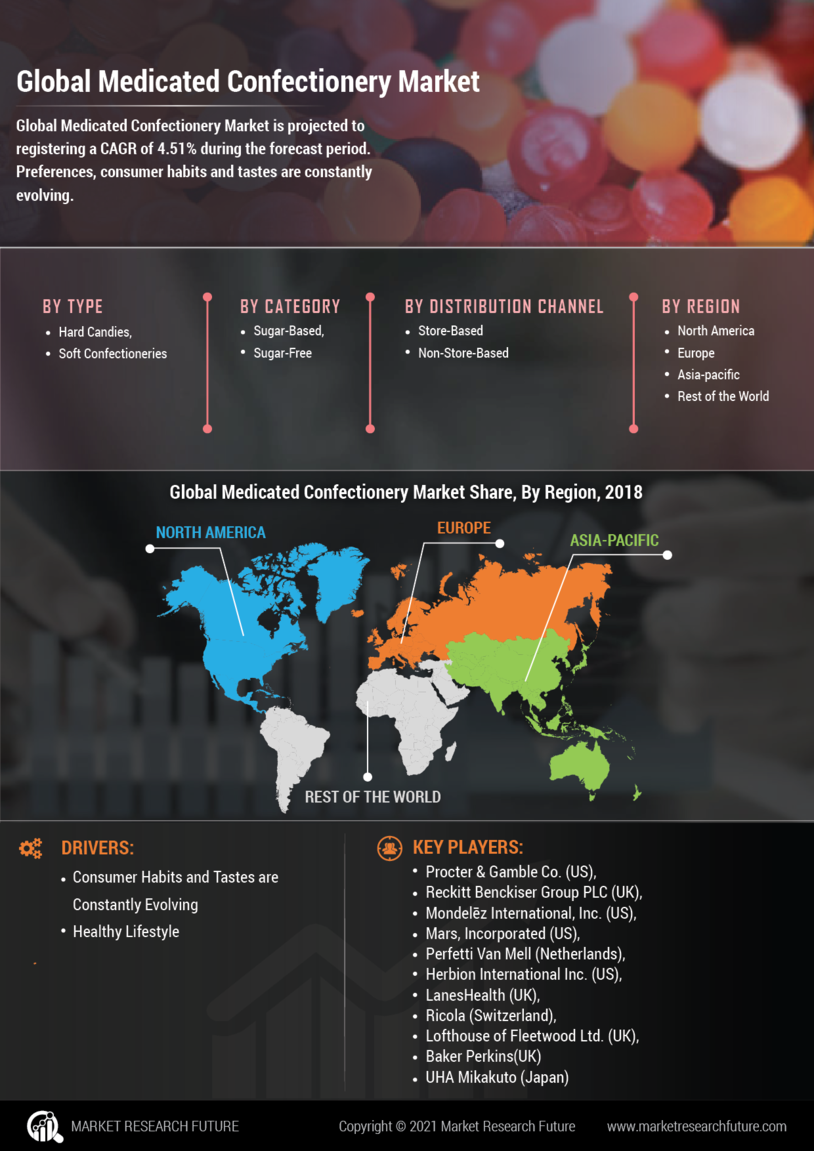 Global Medicated Confectionery Market

Global Medicated Confectionery Market is projected to registering a CAGR of 4.51% during the forecast period. Preferences, consumer habits and tastes are constantly evolving.

BY TYPE
• Hard Candies,
• Soft Confectioneries

BY CATEGORY
• Sugar-Based,
• Sugar-Free

BY DISTRIBUTION CHANNEL
• Store-Based
• Non-Store-Based

BY REGION
• North America
• Europe
• Asia-pacific
• Rest of the World

Global Medicated Confectionery Market Share, By Region, 2018

NORTH AMERICA
EUROPE
ASIA-PACIFIC
REST OF THE WORLD

DRIVERS:
• Consumer Habits and Tastes are Constantly Evolving
• Healthy Lifestyle

KEY PLAYERS:
• Procter & Gamble Co. (US),
• Reckitt Benckiser Group PLC (UK),
• Mondelēz International, Inc. (US),
• Mars, Incorporated (US),
• Perfetti Van Mell (Netherlands),
• Herbion International Inc. (US),
• LanesHealth (UK),
• Ricola (Switzerland),
• Lofthouse of Fleetwood Ltd. (UK),
• Baker Perkins(UK)
• UHA Mikakuto (Japan)

MARKET RESEARCH FUTURE
Copyright © 2021 Market Research Future
www.marketresearchfuture.com