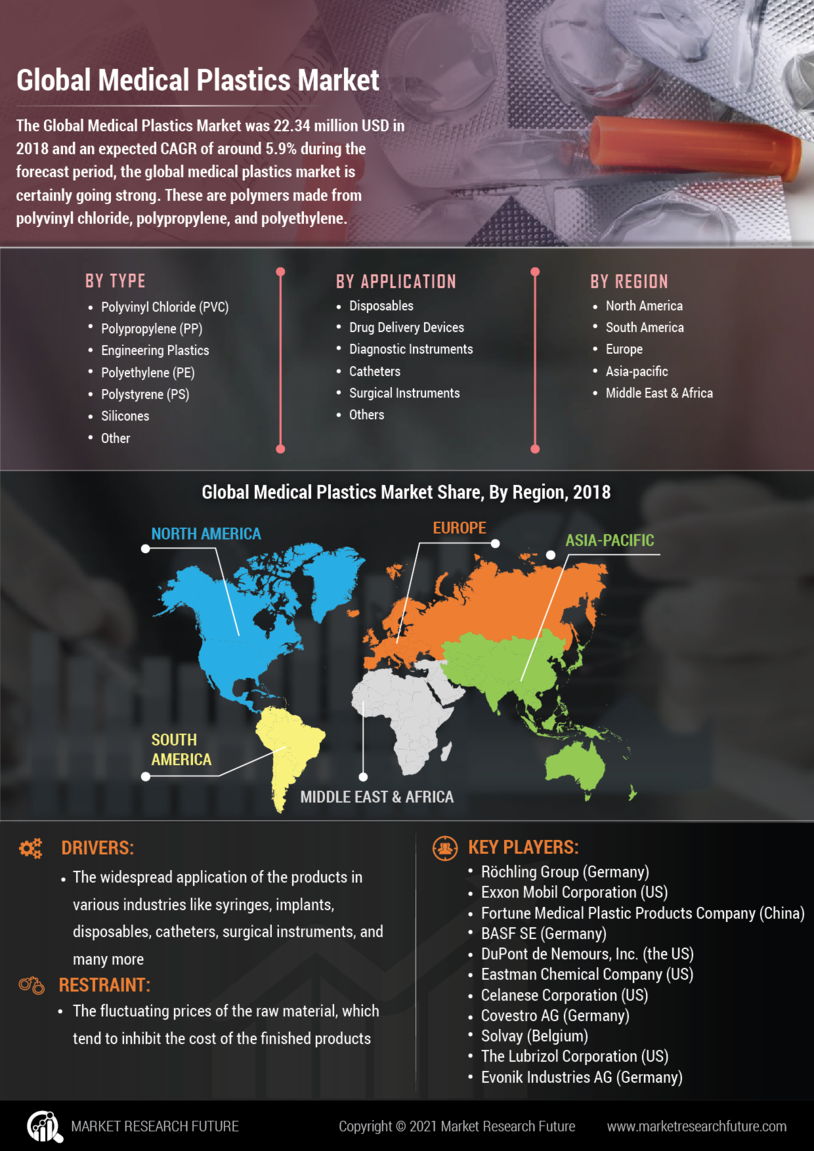 Global Medical Plastics Market

The Global Medical Plastics Market was 22.34 million USD in 2018 and an expected CAGR of around 5.9% during the forecast period, the global medical plastics market is certainly going strong. These are polymers made from polyvinyl chloride, polypropylene, and polyethylene.

BY TYPE
- Polyvinyl Chloride (PVC)
- Polypropylene (PP)
- Engineering Plastics
- Polyethylene (PE)
- Polystyrene (PS)
- Silicones
- Other

BY APPLICATION
- Disposables
- Drug Delivery Devices
- Diagnostic Instruments
- Catheters
- Surgical Instruments
- Others

BY REGION
- North America
- South America
- Europe
- Asia-pacific
- Middle East & Africa

Global Medical Plastics Market Share, By Region, 2018

NORTH AMERICA
EUROPE
ASIA-PACIFIC
SOUTH AMERICA
MIDDLE EAST & AFRICA

DRIVERS:
- The widespread application of the products in various industries like syringes, implants, disposables, catheters, surgical instruments, and many more

RESTRAINT:
- The fluctuating prices of the raw material, which tend to inhibit the cost of the finished products

KEY PLAYERS:
- Röchling Group (Germany)
- Exxon Mobil Corporation (US)
- Fortune Medical Plastic Products Company (China)
- BASF SE (Germany)
- DuPont de Nemours, Inc. (the US)
- Eastman Chemical Company (US)
- Celanese Corporation (US)
- Covestro AG (Germany)
- Solvay (Belgium)
- The Lubrizol Corporation (US)
- Evonik Industries AG (Germany)

MARKET RESEARCH FUTURE
Copyright © 2021 Market Research Future
www.marketresearchfuture.com