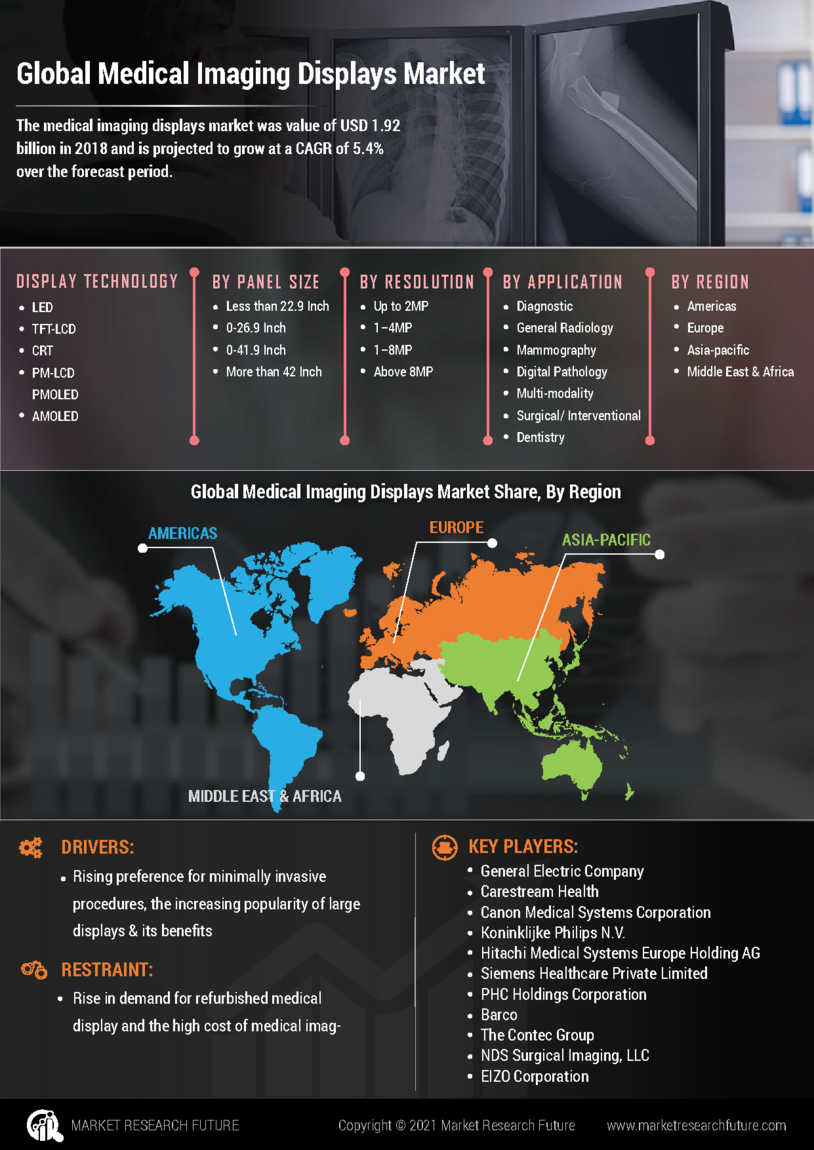 Global Medical Imaging Displays Market

The medical imaging displays market was value of USD 1.92 billion in 2018 and is projected to grow at a CAGR of 5.4% over the forecast period.

DISPLAY TECHNOLOGY
- LED
- TFT-LCD
- CRT
- PM-LCD
PMOLED
- AMOLED

BY PANEL SIZE
- Less than 22.9 Inch
- 0-26.9 Inch
- 0-41.9 Inch
- More than 42 Inch

BY RESOLUTION
- Up to 2MP
- 1–4MP
- 1–8MP
- Above 8MP

BY APPLICATION
- Diagnostic
- General Radiology
- Mammography
- Digital Pathology
- Multi-modality
- Surgical/ Interventional
- Dentistry

BY REGION
- Americas
- Europe
- Asia-pacific
- Middle East & Africa

Global Medical Imaging Displays Market Share, By Region

AMERICAS
EUROPE
ASIA-PACIFIC
MIDDLE EAST & AFRICA

DRIVERS:
- Rising preference for minimally invasive procedures, the increasing popularity of large displays & its benefits

RESTRAINT:
- Rise in demand for refurbished medical display and the high cost of medical imag-

KEY PLAYERS:
- General Electric Company
- Carestream Health
- Canon Medical Systems Corporation
- Koninklijke Philips N.V.
- Hitachi Medical Systems Europe Holding AG
- Siemens Healthcare Private Limited
- PHC Holdings Corporation
- Barco
- The Contec Group
- NDS Surgical Imaging, LLC
- EIZO Corporation

MARKET RESEARCH FUTURE
Copyright © 2021 Market Research Future
www.marketresearchfuture.com