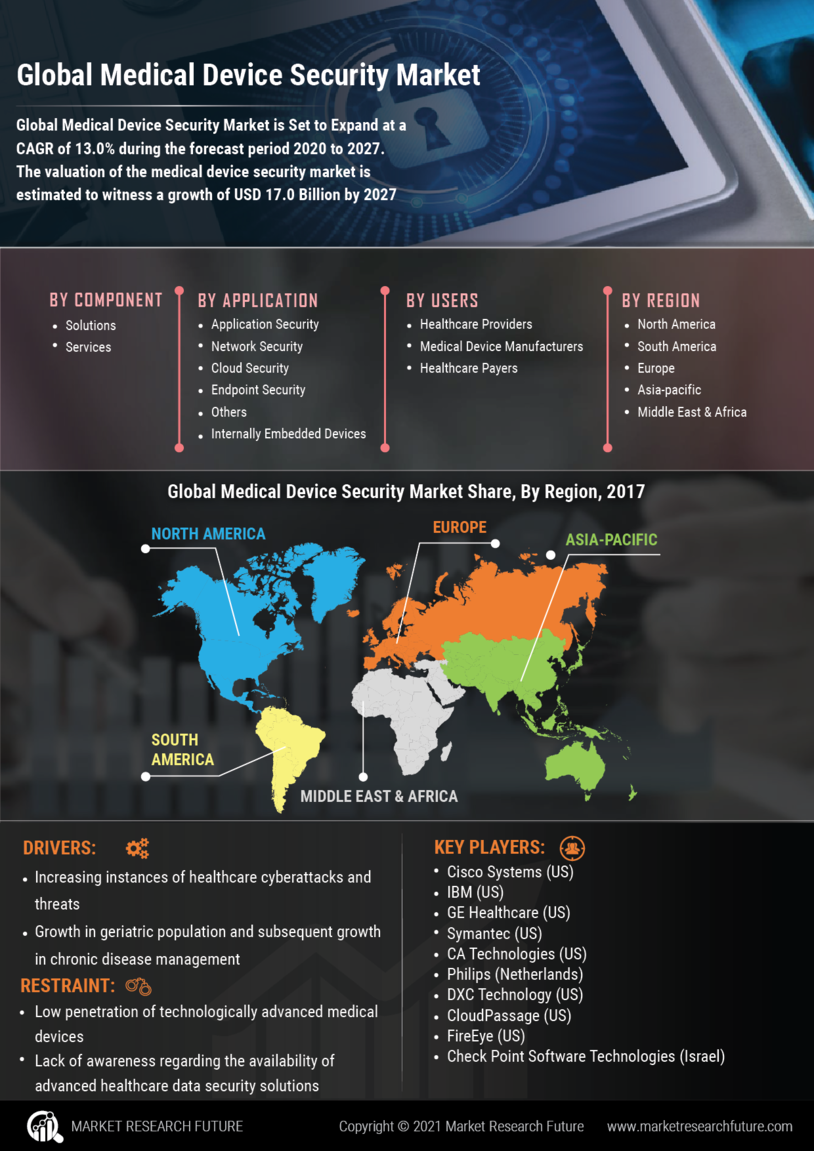 Global Medical Device Security Market

Global Medical Device Security Market is Set to Expand at a CAGR of 13.0% during the forecast period 2020 to 2027. The valuation of the medical device security market is estimated to witness a growth of USD 17.0 Billion by 2027

BY COMPONENT
• Solutions
• Services

BY APPLICATION
• Application Security
• Network Security
• Cloud Security
• Endpoint Security
• Others
• Internally Embedded Devices

BY USERS
• Healthcare Providers
• Medical Device Manufacturers
• Healthcare Payers

BY REGION
• North America
• South America
• Europe
• Asia-pacific
• Middle East & Africa

Global Medical Device Security Market Share, By Region, 2017

NORTH AMERICA
EUROPE
ASIA-PACIFIC
SOUTH AMERICA
MIDDLE EAST & AFRICA

DRIVERS:
• Increasing instances of healthcare cyberattacks and threats
• Growth in geriatric population and subsequent growth in chronic disease management

RESTRAINT:
• Low penetration of technologically advanced medical devices
• Lack of awareness regarding the availability of advanced healthcare data security solutions

KEY PLAYERS:
• Cisco Systems (US)
• IBM (US)
• GE Healthcare (US)
• Symantec (US)
• CA Technologies (US)
• Philips (Netherlands)
• DXC Technology (US)
• CloudPassage (US)
• FireEye (US)
• Check Point Software Technologies (Israel)

MARKET RESEARCH FUTURE
Copyright © 2021 Market Research Future
www.marketresearchfuture.com