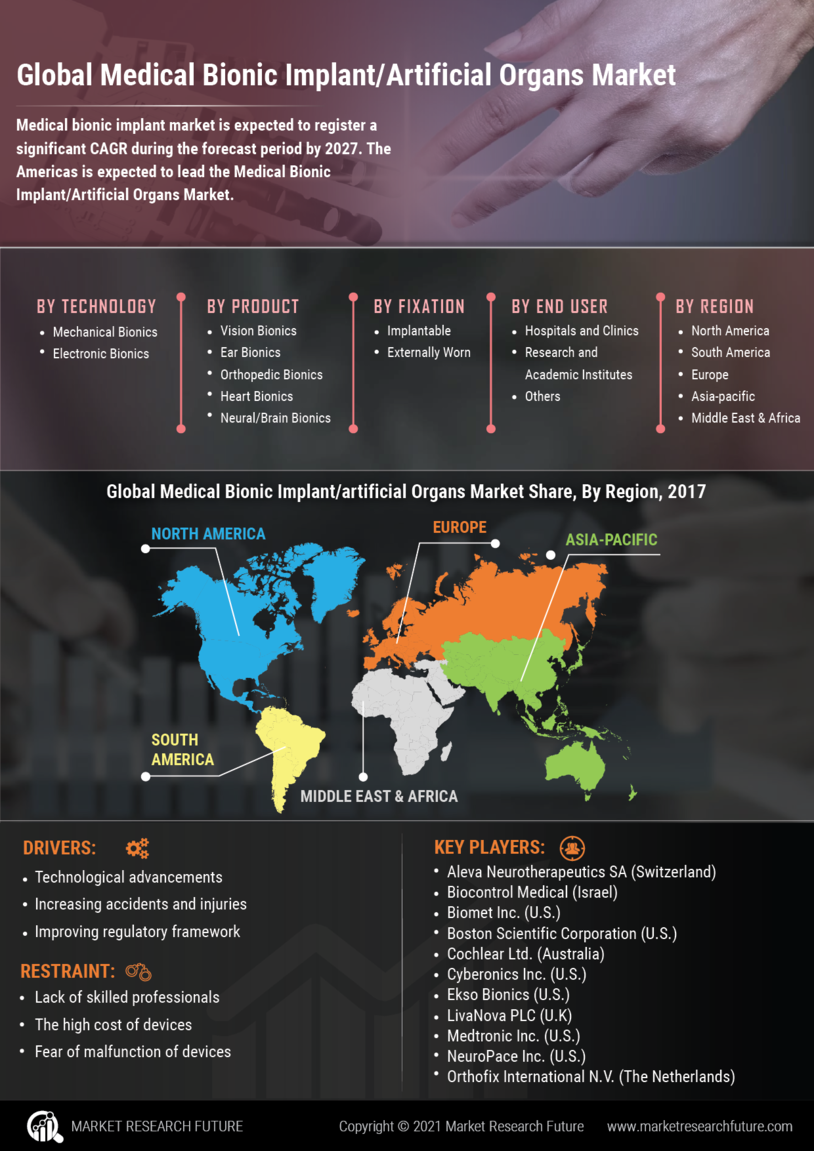 Global Medical Bionic Implant/Artificial Organs Market

Medical bionic implant market is expected to register a significant CAGR during the forecast period by 2027. The Americas is expected to lead the Medical Bionic Implant/Artificial Organs Market.

BY TECHNOLOGY
- Mechanical Bionics
- Electronic Bionics

BY PRODUCT
- Vision Bionics
- Ear Bionics
- Orthopedic Bionics
- Heart Bionics
- Neural/Brain Bionics

BY FIXATION
- Implantable
- Externally Worn

BY END USER
- Hospitals and Clinics
- Research and Academic Institutes
- Others

BY REGION
- North America
- South America
- Europe
- Asia-pacific
- Middle East & Africa

Global Medical Bionic Implant/artificial Organs Market Share, By Region, 2017

NORTH AMERICA
EUROPE
ASIA-PACIFIC
SOUTH AMERICA
MIDDLE EAST & AFRICA

DRIVERS:
- Technological advancements
- Increasing accidents and injuries
- Improving regulatory framework

RESTRAINT:
- Lack of skilled professionals
- The high cost of devices
- Fear of malfunction of devices

KEY PLAYERS:
- Aleva Neurotherapeutics SA (Switzerland)
- Biocontrol Medical (Israel)
- Biomet Inc. (U.S.)
- Boston Scientific Corporation (U.S.)
- Cochlear Ltd. (Australia)
- Cyberonics Inc. (U.S.)
- Ekso Bionics (U.S.)
- LivaNova PLC (U.K)
- Medtronic Inc. (U.S.)
- NeuroPace Inc. (U.S.)
- Orthofix International N.V. (The Netherlands)

MARKET RESEARCH FUTURE
Copyright © 2021 Market Research Future
www.marketresearchfuture.com