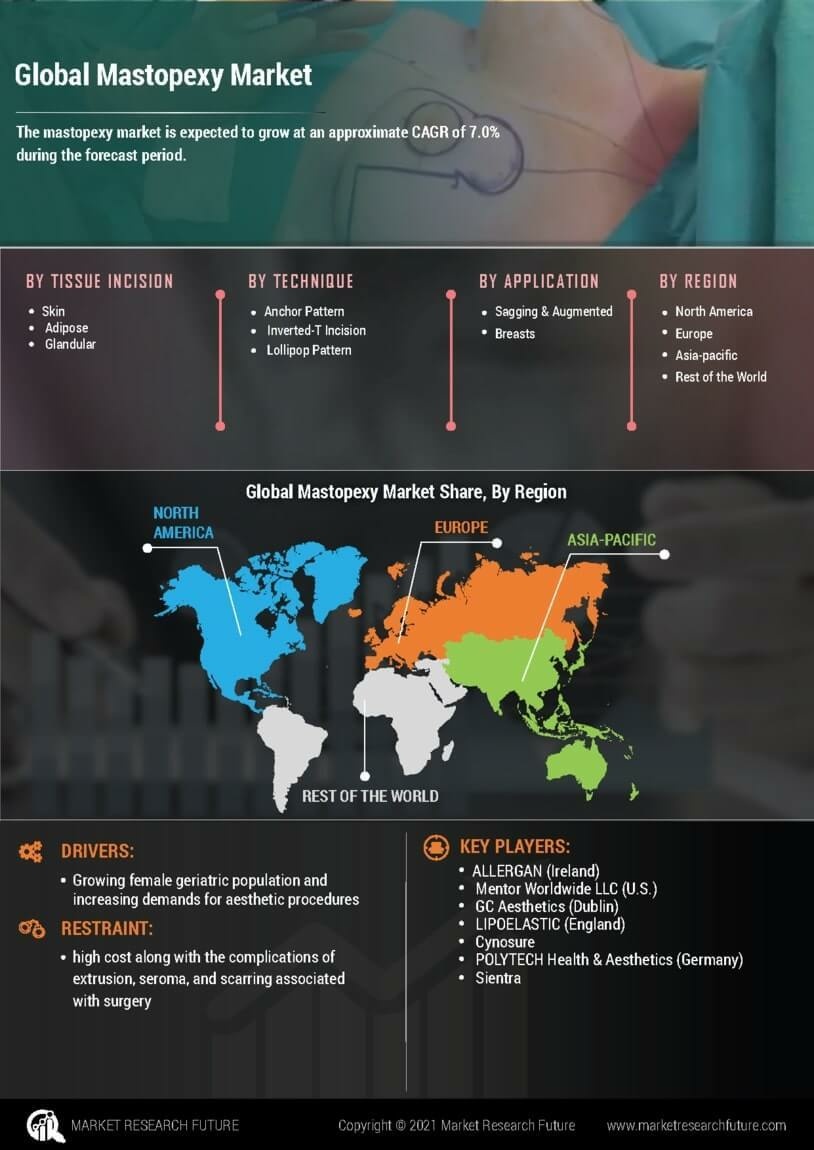 Global Mastopexy Market

The mastopexy market is expected to grow at an approximate CAGR of 7.0% during the forecast period.

BY TISSUE INCISION
- Skin
- Adipose
- Glandular

BY TECHNIQUE
- Anchor Pattern
- Inverted-T Incision
- Lollipop Pattern

BY APPLICATION
- Sagging & Augmented
- Breasts

BY REGION
- North America
- Europe
- Asia-pacific
- Rest of the World

Global Mastopexy Market Share, By Region

NORTH AMERICA
EUROPE
ASIA-PACIFIC
REST OF THE WORLD

DRIVERS:
- Growing female geriatric population and increasing demands for aesthetic procedures

RESTRAINT:
- high cost along with the complications of extrusion, seroma, and scarring associated with surgery

KEY PLAYERS:
- ALLERGAN (Ireland)
- Mentor Worldwide LLC (U.S.)
- GC Aesthetics (Dublin)
- LIPOELASTIC (England)
- Cynosure
- POLYTECH Health & Aesthetics (Germany)
- Sientra

MARKET RESEARCH FUTURE
Copyright © 2021 Market Research Future
www.marketresearchfuture.com