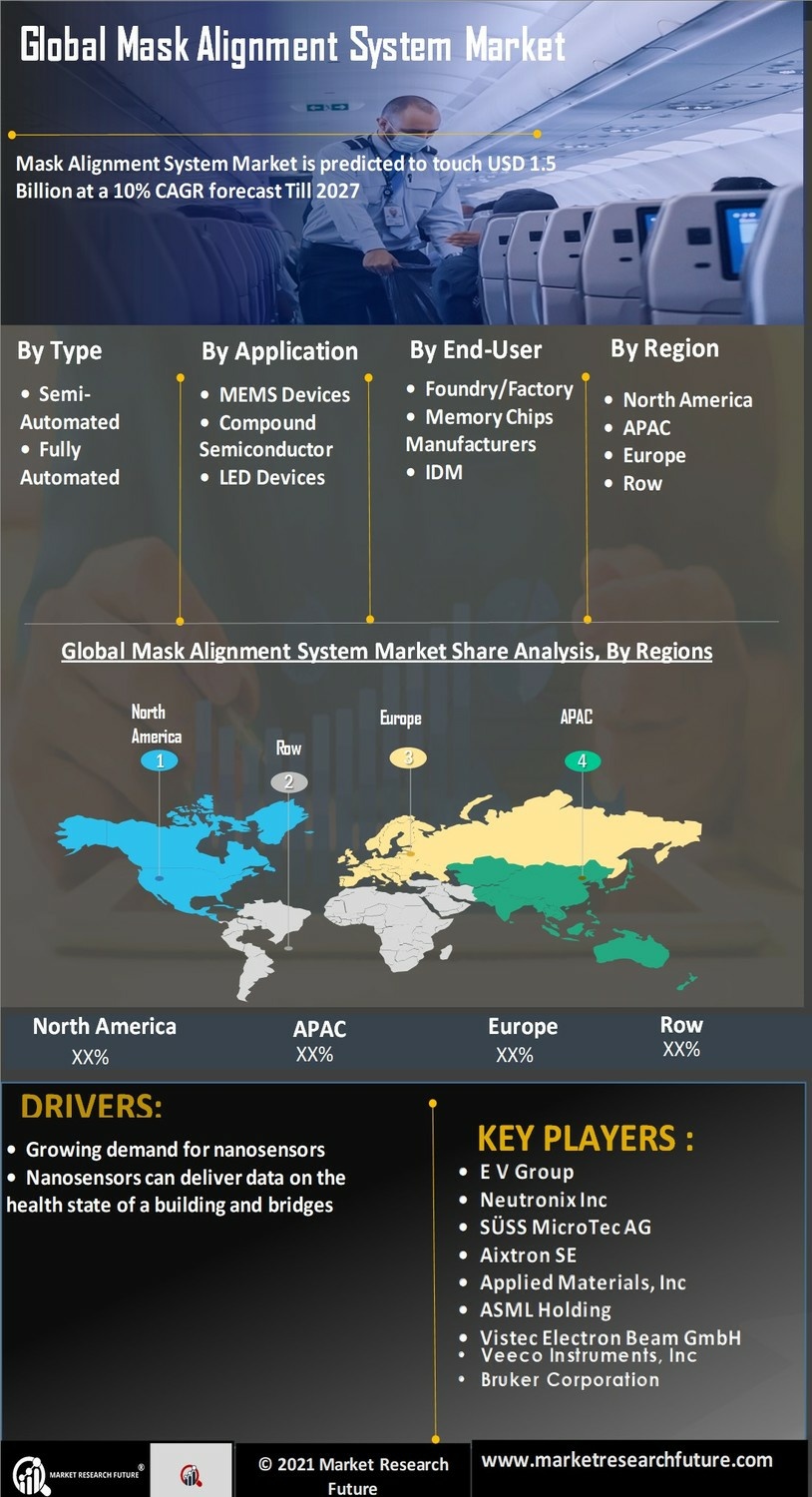 Global Mask Alignment System Market

Mask Alignment System Market is predicted to touch USD 1.5 Billion at a 10% CAGR forecast Till 2027

By Type
• Semi-Automated
• Fully Automated

By Application
• MEMS Devices
• Compound Semiconductor
• LED Devices

By End-User
• Foundry/Factory
• Memory Chips Manufacturers
• IDM

By Region
• North America
• APAC
• Europe
• Row

Global Mask Alignment System Market Share Analysis, By Regions

North America 1
Row 2
Europe 3
APAC 4

North America XX%
APAC XX%
Europe XX%
Row XX%

DRIVERS:
• Growing demand for nanosensors
• Nanosensors can deliver data on the health state of a building and bridges

KEY PLAYERS :
• E V Group
• Neutronix Inc
• SÜSS MicroTec AG
• Aixtron SE
• Applied Materials, Inc
• ASML Holding
• Vistec Electron Beam GmbH
• Veeco Instruments, Inc
• Bruker Corporation

MARKET RESEARCH FUTURE®
© 2021 Market Research Future
www.marketresearchfuture.com