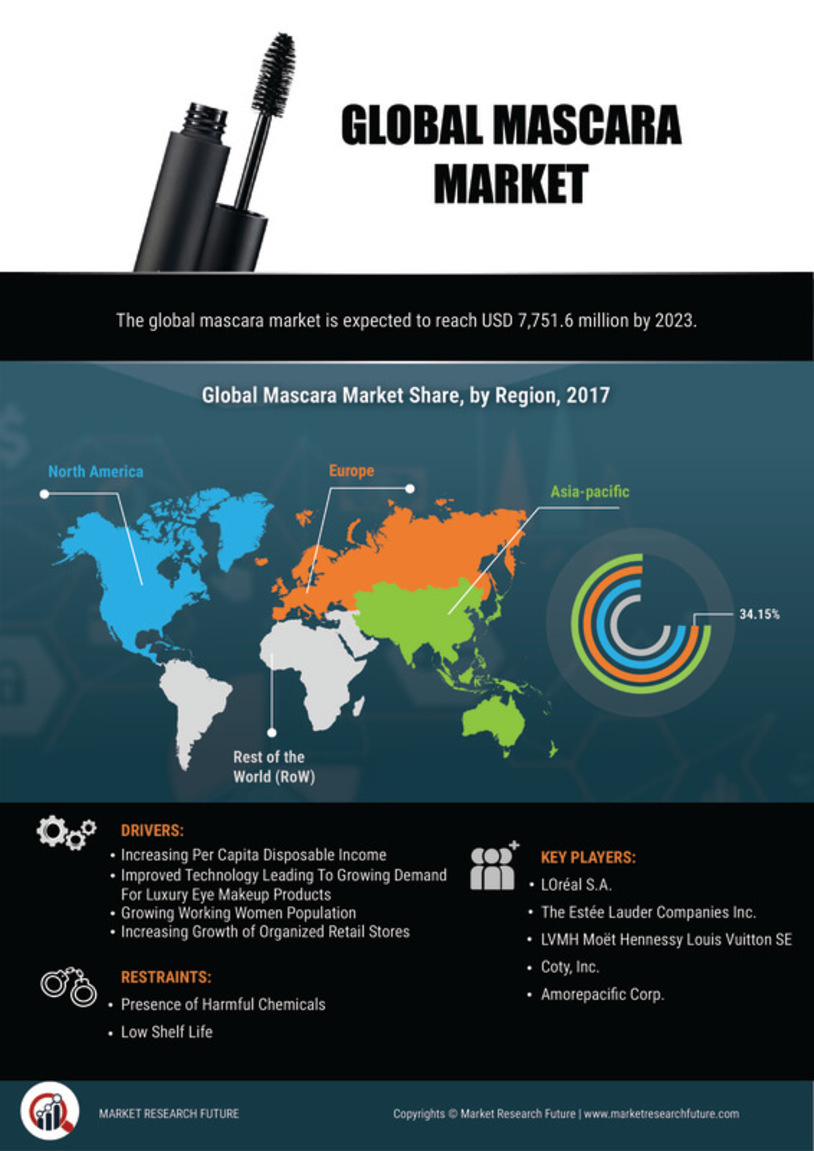 GLOBAL MASCARA MARKET

The global mascara market is expected to reach USD 7,751.6 million by 2023.

Global Mascara Market Share, by Region, 2017

North America

Europe

Asia-pacific

34.15%

Rest of the World (RoW)

DRIVERS:
• Increasing Per Capita Disposable Income
• Improved Technology Leading To Growing Demand For Luxury Eye Makeup Products
• Growing Working Women Population
• Increasing Growth of Organized Retail Stores

RESTRAINTS:
• Presence of Harmful Chemicals
• Low Shelf Life

KEY PLAYERS:
• LOréal S.A.
• The Estée Lauder Companies Inc.
• LVMH Moët Hennessy Louis Vuitton SE
• Coty, Inc.
• Amorepacific Corp.

MARKET RESEARCH FUTURE

Copyrights © Market Research Future | www.marketresearchfuture.com