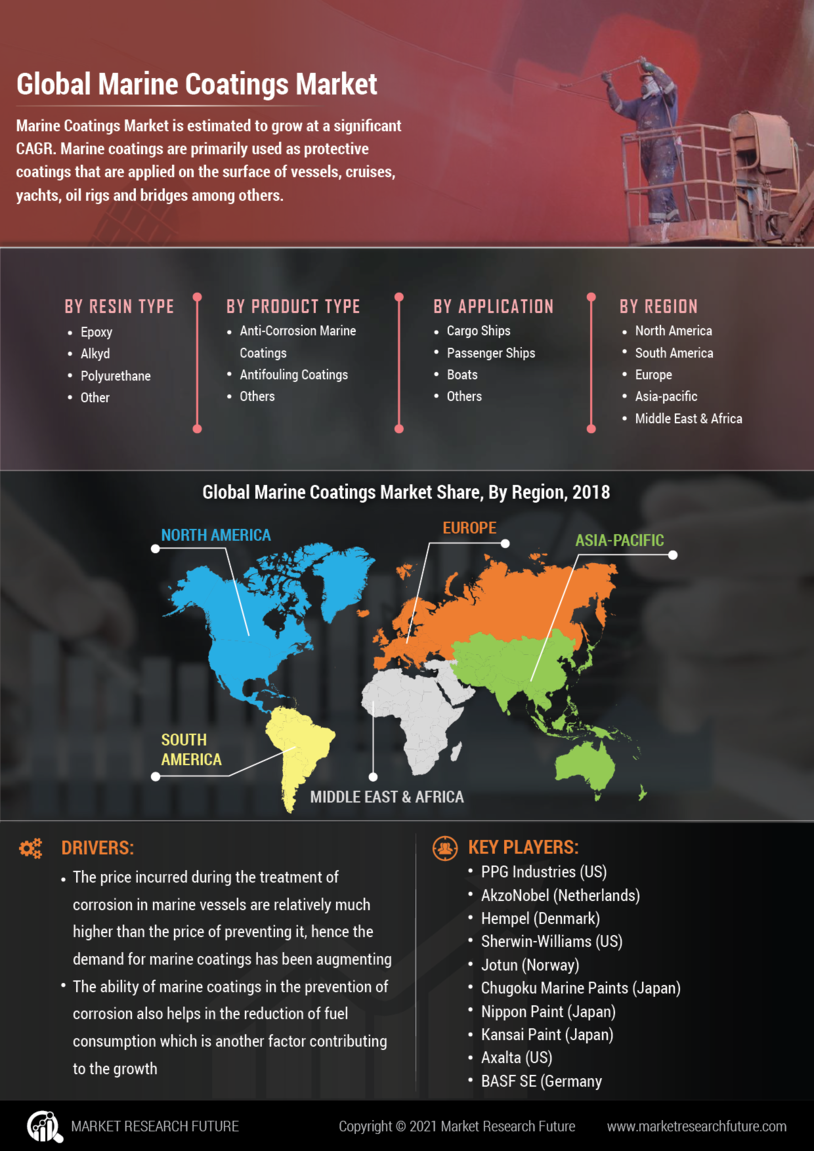 Global Marine Coatings Market

Marine Coatings Market is estimated to grow at a significant CAGR. Marine coatings are primarily used as protective coatings that are applied on the surface of vessels, cruises, yachts, oil rigs and bridges among others.

BY RESIN TYPE
- Epoxy
- Alkyd
- Polyurethane
- Other

BY PRODUCT TYPE
- Anti-Corrosion Marine Coatings
- Antifouling Coatings
- Others

BY APPLICATION
- Cargo Ships
- Passenger Ships
- Boats
- Others

BY REGION
- North America
- South America
- Europe
- Asia-pacific
- Middle East & Africa

Global Marine Coatings Market Share, By Region, 2018

NORTH AMERICA
EUROPE
ASIA-PACIFIC
SOUTH AMERICA
MIDDLE EAST & AFRICA

DRIVERS:
- The price incurred during the treatment of corrosion in marine vessels are relatively much higher than the price of preventing it, hence the demand for marine coatings has been augmenting
- The ability of marine coatings in the prevention of corrosion also helps in the reduction of fuel consumption which is another factor contributing to the growth

KEY PLAYERS:
- PPG Industries (US)
- AkzoNobel (Netherlands)
- Hempel (Denmark)
- Sherwin-Williams (US)
- Jotun (Norway)
- Chugoku Marine Paints (Japan)
- Nippon Paint (Japan)
- Kansai Paint (Japan)
- Axalta (US)
- BASF SE (Germany

MARKET RESEARCH FUTURE
Copyright © 2021 Market Research Future
www.marketresearchfuture.com