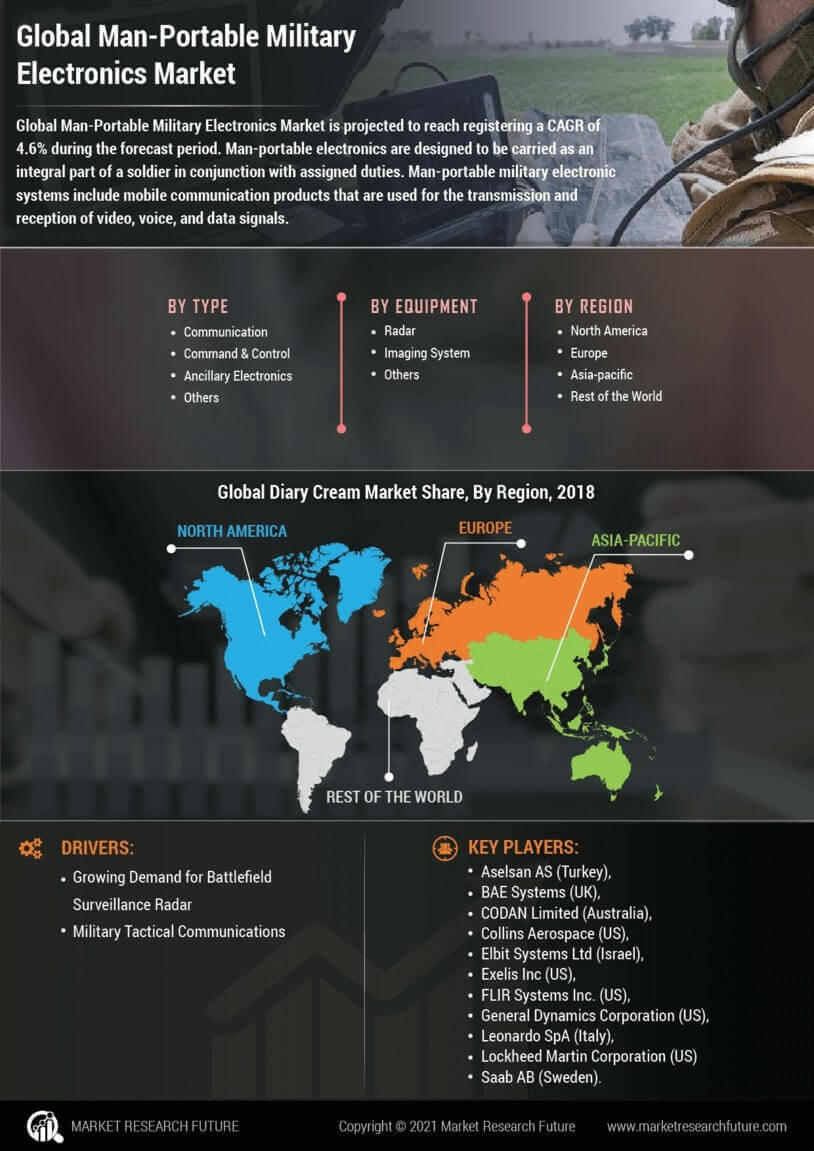 Global Man-Portable Military Electronics Market

Global Man-Portable Military Electronics Market is projected to reach registering a CAGR of 4.6% during the forecast period. Man-portable electronics are designed to be carried as an integral part of a soldier in conjunction with assigned duties. Man-portable military electronic systems include mobile communication products that are used for the transmission and reception of video, voice, and data signals.

BY TYPE
- Communication
- Command & Control
- Ancillary Electronics
- Others

BY EQUIPMENT
- Radar
- Imaging System
- Others

BY REGION
- North America
- Europe
- Asia-pacific
- Rest of the World

Global Diary Cream Market Share, By Region, 2018

NORTH AMERICA

EUROPE

ASIA-PACIFIC

REST OF THE WORLD

DRIVERS:
- Growing Demand for Battlefield Surveillance Radar
- Military Tactical Communications

KEY PLAYERS:
- Aselsan AS (Turkey),
- BAE Systems (UK),
- CODAN Limited (Australia),
- Collins Aerospace (US),
- Elbit Systems Ltd (Israel),
- Exelis Inc (US),
- FLIR Systems Inc. (US),
- General Dynamics Corporation (US),
- Leonardo SpA (Italy),
- Lockheed Martin Corporation (US)
- Saab AB (Sweden).

MARKET RESEARCH FUTURE

Copyright © 2021 Market Research Future

www.marketresearchfuture.com