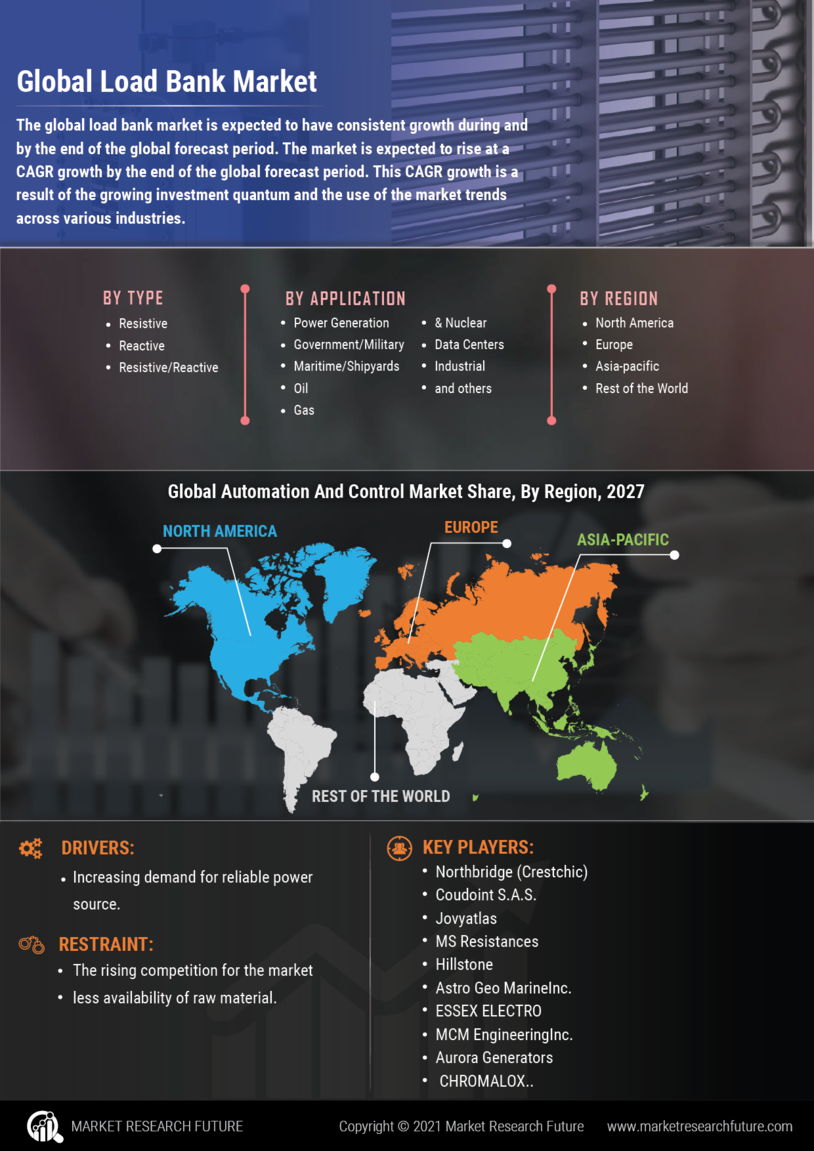 Global Load Bank Market

The global load bank market is expected to have consistent growth during and by the end of the global forecast period. The market is expected to rise at a CAGR growth by the end of the global forecast period. This CAGR growth is a result of the growing investment quantum and the use of the market trends across various industries.

BY TYPE
• Resistive
• Reactive
• Resistive/Reactive

BY APPLICATION
• Power Generation
• Government/Military
• Maritime/Shipyards
• Oil
• Gas
• & Nuclear
• Data Centers
• Industrial
• and others

BY REGION
• North America
• Europe
• Asia-pacific
• Rest of the World

Global Automation And Control Market Share, By Region, 2027

NORTH AMERICA
EUROPE
ASIA-PACIFIC
REST OF THE WORLD

DRIVERS:
• Increasing demand for reliable power source.

RESTRAINT:
• The rising competition for the market
• less availability of raw material.

KEY PLAYERS:
• Northbridge (Crestchic)
• Coudoint S.A.S.
• Jovyatlas
• MS Resistances
• Hillstone
• Astro Geo MarineInc.
• ESSEX ELECTRO
• MCM EngineeringInc.
• Aurora Generators
• CHROMALOX..

MARKET RESEARCH FUTURE
Copyright © 2021 Market Research Future
www.marketresearchfuture.com