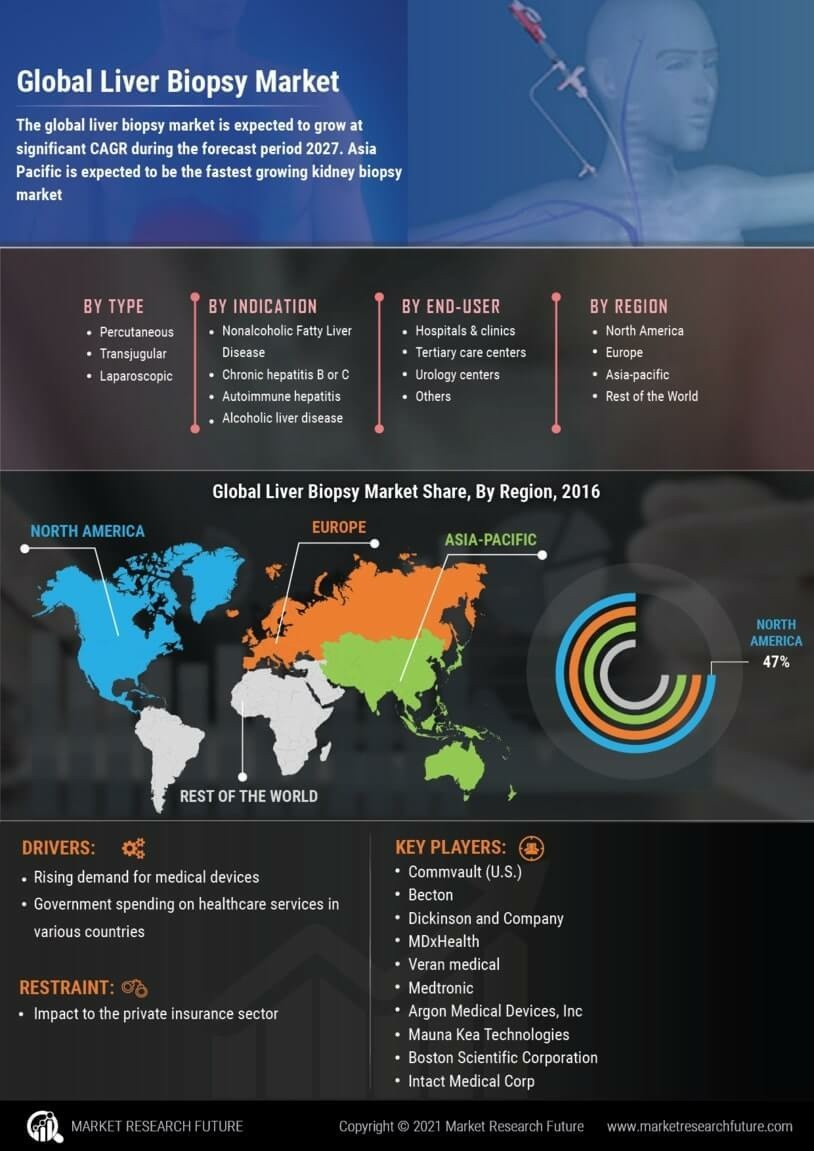 Global Liver Biopsy Market

The global liver biopsy market is expected to grow at significant CAGR during the forecast period 2027. Asia Pacific is expected to be the fastest growing kidney biopsy market

BY TYPE
- Percutaneous
- Transjugular
- Laparoscopic

BY INDICATION
- Nonalcoholic Fatty Liver Disease
- Chronic hepatitis B or C
- Autoimmune hepatitis
- Alcoholic liver disease

BY END-USER
- Hospitals & clinics
- Tertiary care centers
- Urology centers
- Others

BY REGION
- North America
- Europe
- Asia-pacific
- Rest of the World

Global Liver Biopsy Market Share, By Region, 2016

NORTH AMERICA
EUROPE
ASIA-PACIFIC
REST OF THE WORLD

NORTH AMERICA
47%

DRIVERS:
- Rising demand for medical devices
- Government spending on healthcare services in various countries

RESTRAINT:
- Impact to the private insurance sector

KEY PLAYERS:
- Commvault (U.S.)
- Becton
- Dickinson and Company
- MDxHealth
- Veran medical
- Medtronic
- Argon Medical Devices, Inc
- Mauna Kea Technologies
- Boston Scientific Corporation
- Intact Medical Corp

MARKET RESEARCH FUTURE
Copyright © 2021 Market Research Future
www.marketresearchfuture.com