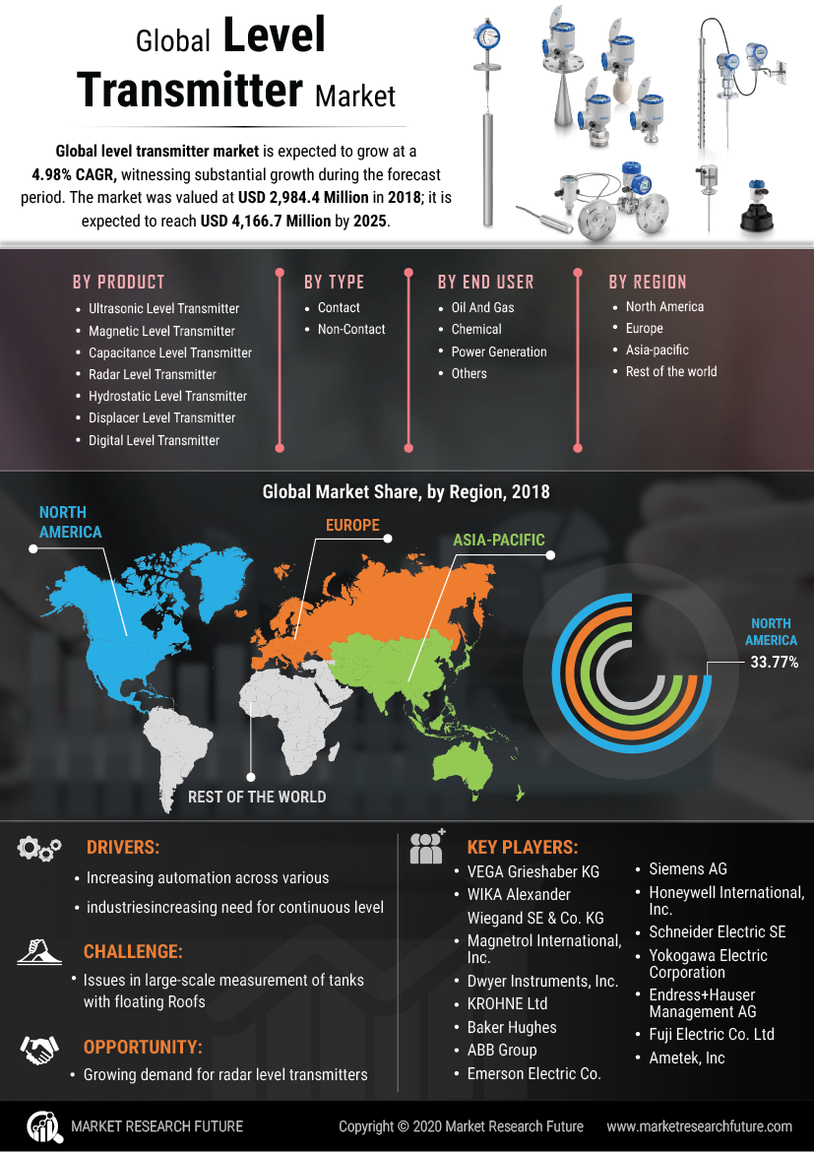 Global Level Transmitter Market

Global level transmitter market is expected to grow at a 4.98% CAGR, witnessing substantial growth during the forecast period. The market was valued at USD 2,984.4 Million in 2018; it is expected to reach USD 4,166.7 Million by 2025.

BY PRODUCT
- Ultrasonic Level Transmitter
- Magnetic Level Transmitter
- Capacitance Level Transmitter
- Radar Level Transmitter
- Hydrostatic Level Transmitter
- Displacer Level Transmitter
- Digital Level Transmitter

BY TYPE
- Contact
- Non-Contact

BY END USER
- Oil And Gas
- Chemical
- Power Generation
- Others

BY REGION
- North America
- Europe
- Asia-pacific
- Rest of the world

Global Market Share, by Region, 2018

NORTH AMERICA
EUROPE
ASIA-PACIFIC
REST OF THE WORLD
NORTH AMERICA
33.77%

DRIVERS:
- Increasing automation across various
- industriesincreasing need for continuous level

CHALLENGE:
- Issues in large-scale measurement of tanks with floating Roofs

OPPORTUNITY:
- Growing demand for radar level transmitters

KEY PLAYERS:
- VEGA Grieshaber KG
- WIKA Alexander Wiegand SE & Co. KG
- Magnetrol International, Inc.
- Dwyer Instruments, Inc.
- KROHNE Ltd
- Baker Hughes
- ABB Group
- Emerson Electric Co.
- Siemens AG
- Honeywell International, Inc.
- Schneider Electric SE
- Yokogawa Electric Corporation
- Endress+Hauser Management AG
- Fuji Electric Co. Ltd
- Ametek, Inc

MARKET RESEARCH FUTURE
Copyright © 2020 Market Research Future
www.marketresearchfuture.com