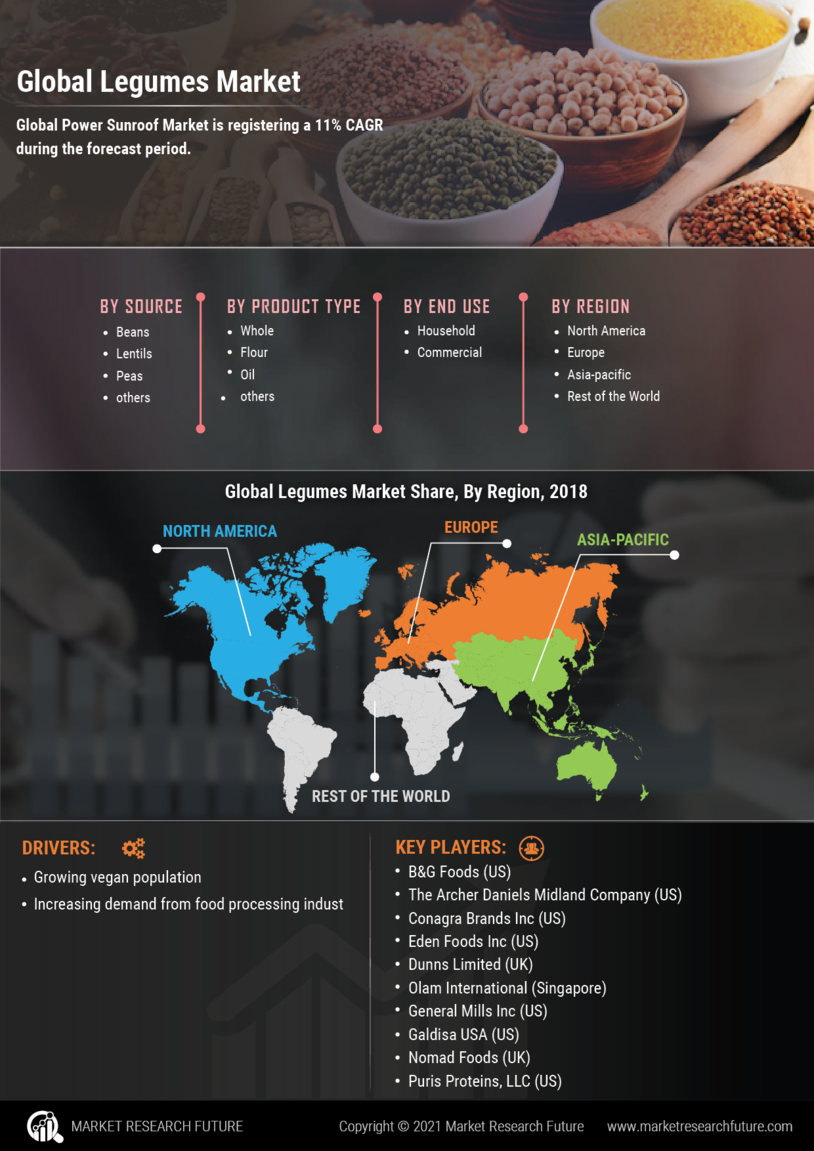 Global Legumes Market

Global Power Sunroof Market is registering a 11% CAGR during the forecast period.

BY SOURCE
- Beans
- Lentils
- Peas
- others

BY PRODUCT TYPE
- Whole
- Flour
- Oil
- others

BY END USE
- Household
- Commercial

BY REGION
- North America
- Europe
- Asia-pacific
- Rest of the World

Global Legumes Market Share, By Region, 2018

NORTH AMERICA

EUROPE

ASIA-PACIFIC

REST OF THE WORLD

DRIVERS:
- Growing vegan population
- Increasing demand from food processing indust

KEY PLAYERS:
- B&G Foods (US)
- The Archer Daniels Midland Company (US)
- Conagra Brands Inc (US)
- Eden Foods Inc (US)
- Dunns Limited (UK)
- Olam International (Singapore)
- General Mills Inc (US)
- Galdisa USA (US)
- Nomad Foods (UK)
- Puris Proteins, LLC (US)

MARKET RESEARCH FUTURE

Copyright © 2021 Market Research Future

www.marketresearchfuture.com