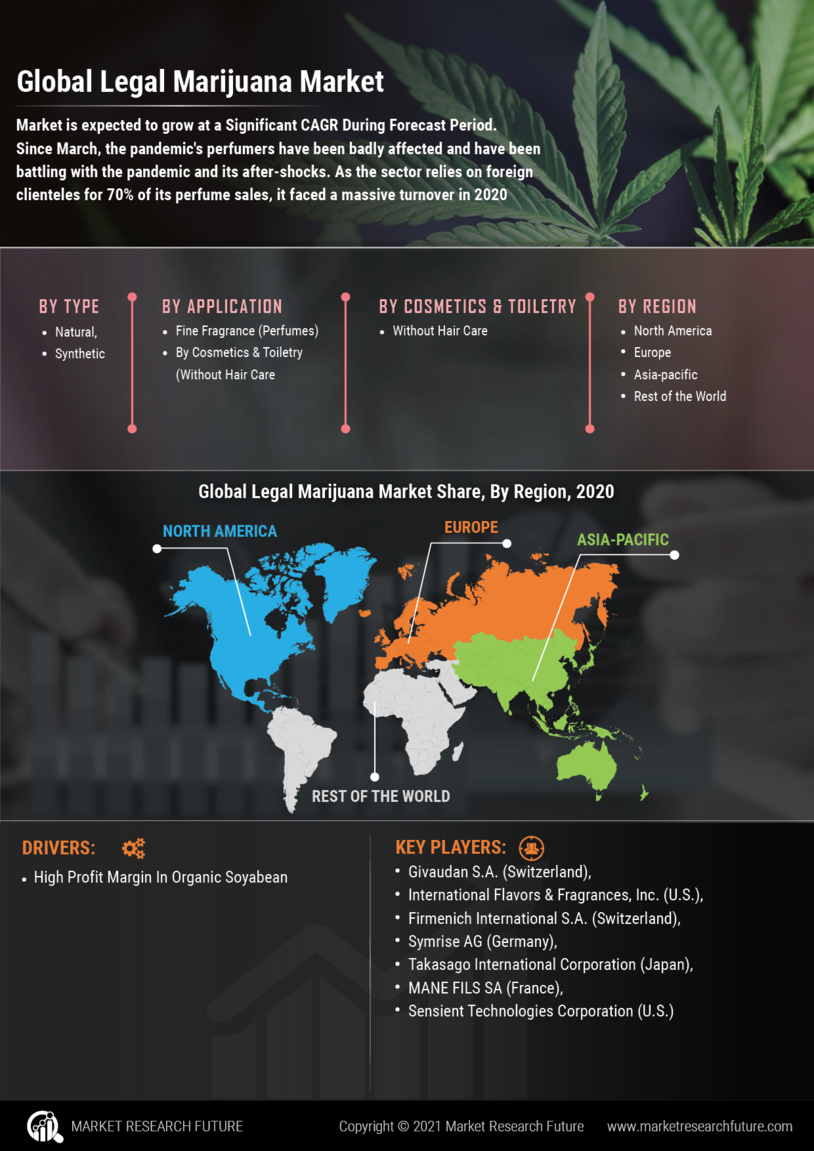 Global Legal Marijuana Market

Market is expected to grow at a Significant CAGR During Forecast Period. Since March, the pandemic's perfumers have been badly affected and have been battling with the pandemic and its after-shocks. As the sector relies on foreign clienteles for 70% of its perfume sales, it faced a massive turnover in 2020

BY TYPE
- Natural,
- Synthetic

BY APPLICATION
- Fine Fragrance (Perfumes)
- By Cosmetics & Toiletry (Without Hair Care

BY COSMETICS & TOILETRY
- Without Hair Care

BY REGION
- North America
- Europe
- Asia-pacific
- Rest of the World

Global Legal Marijuana Market Share, By Region, 2020

NORTH AMERICA
EUROPE
ASIA-PACIFIC
REST OF THE WORLD

DRIVERS:
- High Profit Margin In Organic Soyabean

KEY PLAYERS:
- Givaudan S.A. (Switzerland),
- International Flavors & Fragrances, Inc. (U.S.),
- Firmenich International S.A. (Switzerland),
- Symrise AG (Germany),
- Takasago International Corporation (Japan),
- MANE FILS SA (France),
- Sensient Technologies Corporation (U.S.)

MARKET RESEARCH FUTURE
Copyright © 2021 Market Research Future
www.marketresearchfuture.com