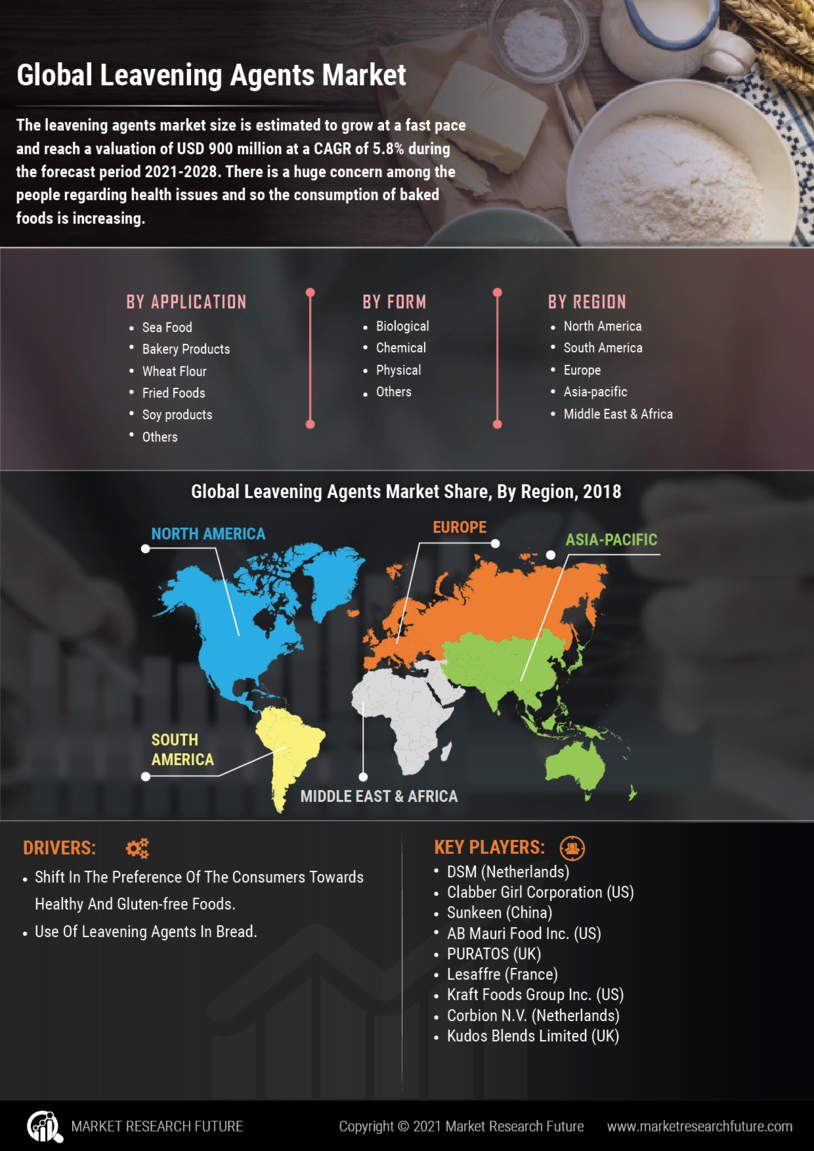 Global Leavening Agents Market

The leavening agents market size is estimated to grow at a fast pace and reach a valuation of USD 900 million at a CAGR of 5.8% during the forecast period 2021-2028. There is a huge concern among the people regarding health issues and so the consumption of baked foods is increasing.

BY APPLICATION
- Sea Food
- Bakery Products
- Wheat Flour
- Fried Foods
- Soy products
- Others

BY FORM
- Biological
- Chemical
- Physical
- Others

BY REGION
- North America
- South America
- Europe
- Asia-pacific
- Middle East & Africa

Global Leavening Agents Market Share, By Region, 2018

NORTH AMERICA

EUROPE

ASIA-PACIFIC

SOUTH AMERICA

MIDDLE EAST & AFRICA

DRIVERS:
- Shift In The Preference Of The Consumers Towards Healthy And Gluten-free Foods.
- Use Of Leavening Agents In Bread.

KEY PLAYERS:
- DSM (Netherlands)
- Clabber Girl Corporation (US)
- Sunkeen (China)
- AB Mauri Food Inc. (US)
- PURATOS (UK)
- Lesaffre (France)
- Kraft Foods Group Inc. (US)
- Corbion N.V. (Netherlands)
- Kudos Blends Limited (UK)

MARKET RESEARCH FUTURE

Copyright © 2021 Market Research Future

www.marketresearchfuture.com