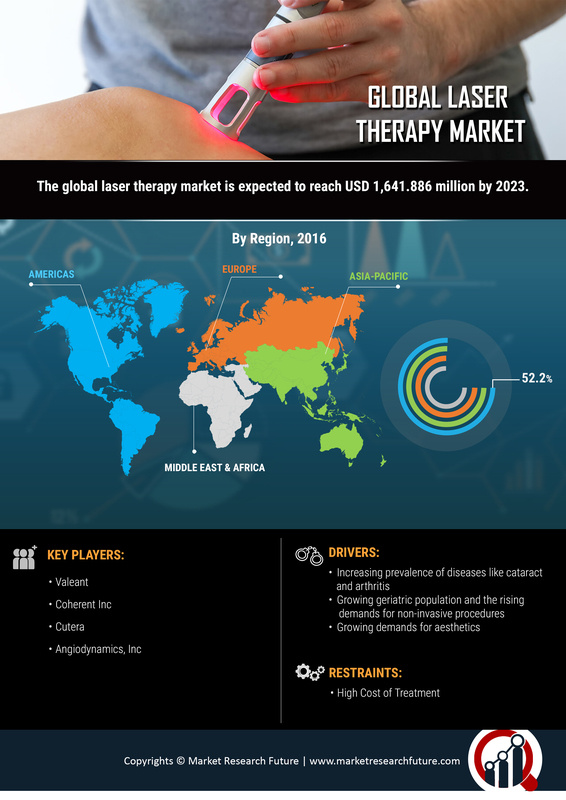 GLOBAL LASER THERAPY MARKET

The global laser therapy market is expected to reach USD 1,641.886 million by 2023.

By Region, 2016

AMERICAS

EUROPE

ASIA-PACIFIC

MIDDLE EAST & AFRICA

52.2%

KEY PLAYERS:

• Valeant
• Coherent Inc
• Cutera
• Angiodynamics, Inc

DRIVERS:

• Increasing prevalence of diseases like cataract and arthritis
• Growing geriatric population and the rising demands for non-invasive procedures
• Growing demands for aesthetics

RESTRAINTS:

• High Cost of Treatment

Copyrights © Market Research Future | www.marketresearchfuture.com