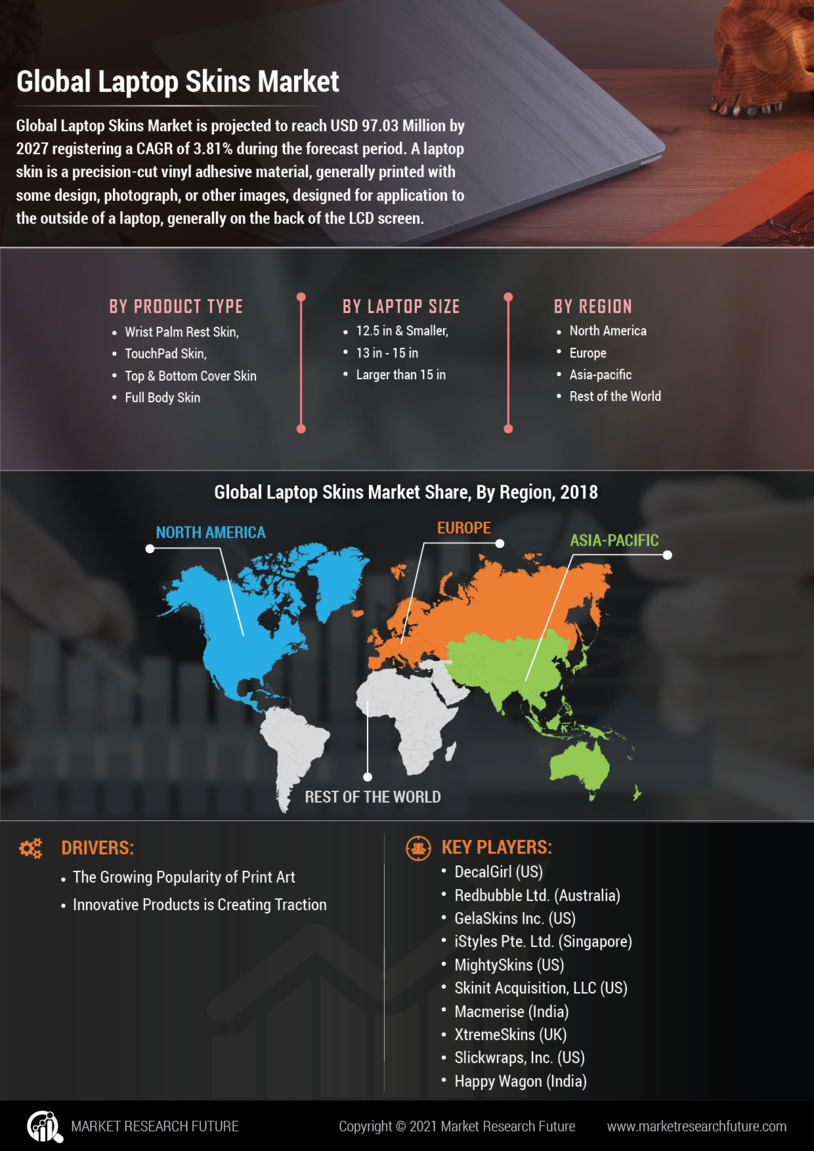 Global Laptop Skins Market

Global Laptop Skins Market is projected to reach USD 97.03 Million by 2027 registering a CAGR of 3.81% during the forecast period. A laptop skin is a precision-cut vinyl adhesive material, generally printed with some design, photograph, or other images, designed for application to the outside of a laptop, generally on the back of the LCD screen.

BY PRODUCT TYPE
- Wrist Palm Rest Skin,
- TouchPad Skin,
- Top & Bottom Cover Skin
- Full Body Skin

BY LAPTOP SIZE
- 12.5 in & Smaller,
- 13 in - 15 in
- Larger than 15 in

BY REGION
- North America
- Europe
- Asia-pacific
- Rest of the World

Global Laptop Skins Market Share, By Region, 2018

NORTH AMERICA
EUROPE
ASIA-PACIFIC
REST OF THE WORLD

DRIVERS:
- The Growing Popularity of Print Art
- Innovative Products is Creating Traction

KEY PLAYERS:
- DecalGirl (US)
- Redbubble Ltd. (Australia)
- GelaSkins Inc. (US)
- iStyles Pte. Ltd. (Singapore)
- MightySkins (US)
- Skinit Acquisition, LLC (US)
- Macmerise (India)
- XtremeSkins (UK)
- Slickwraps, Inc. (US)
- Happy Wagon (India)

MARKET RESEARCH FUTURE
Copyright © 2021 Market Research Future
www.marketresearchfuture.com