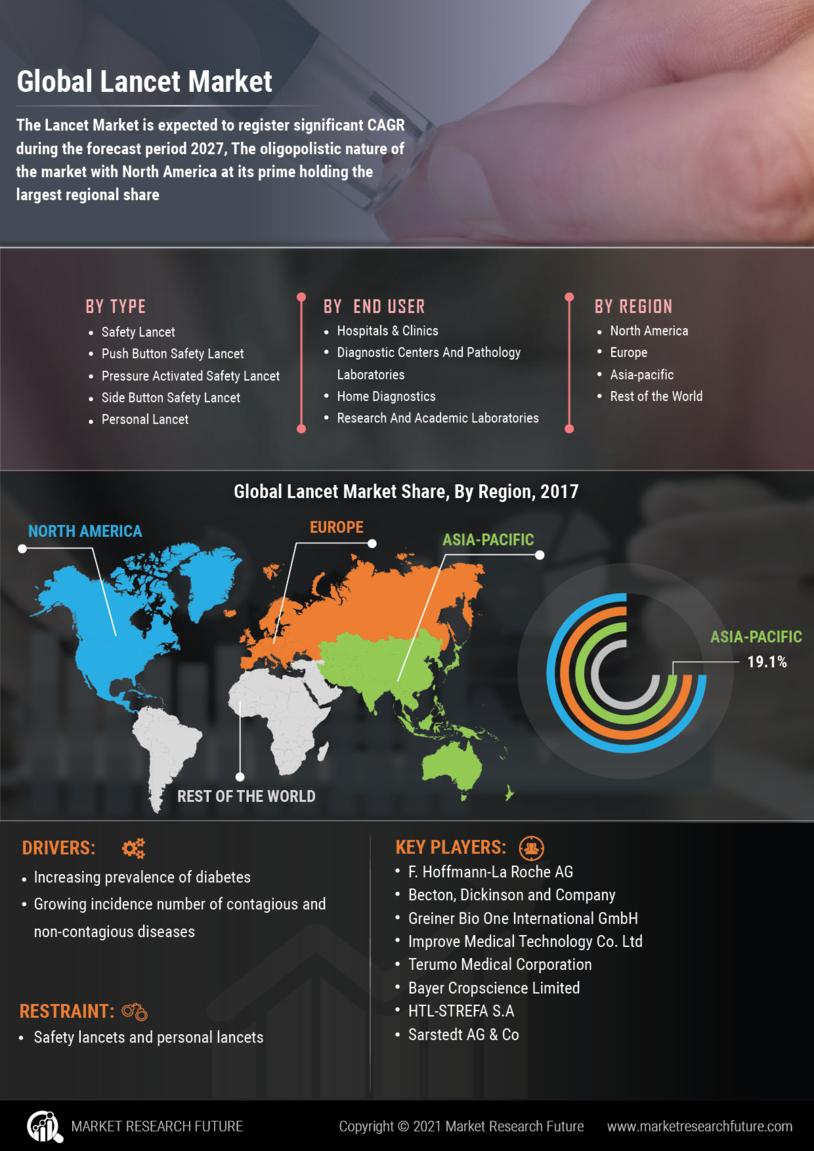 Global Lancet Market

The Lancet Market is expected to register significant CAGR during the forecast period 2027, The oligopolistic nature of the market with North America at its prime holding the largest regional share

BY TYPE
- Safety Lancet
- Push Button Safety Lancet
- Pressure Activated Safety Lancet
- Side Button Safety Lancet
- Personal Lancet

BY END USER
- Hospitals & Clinics
- Diagnostic Centers And Pathology Laboratories
- Home Diagnostics
- Research And Academic Laboratories

BY REGION
- North America
- Europe
- Asia-pacific
- Rest of the World

Global Lancet Market Share, By Region, 2017

NORTH AMERICA
EUROPE
ASIA-PACIFIC
REST OF THE WORLD

ASIA-PACIFIC
19.1%

DRIVERS:
- Increasing prevalence of diabetes
- Growing incidence number of contagious and non-contagious diseases

RESTRAINT:
- Safety lancets and personal lancets

KEY PLAYERS:
- F. Hoffmann-La Roche AG
- Becton, Dickinson and Company
- Greiner Bio One International GmbH
- Improve Medical Technology Co. Ltd
- Terumo Medical Corporation
- Bayer Cropscience Limited
- HTL-STREFA S.A
- Sarstedt AG & Co

MARKET RESEARCH FUTURE
Copyright © 2021 Market Research Future
www.marketresearchfuture.com