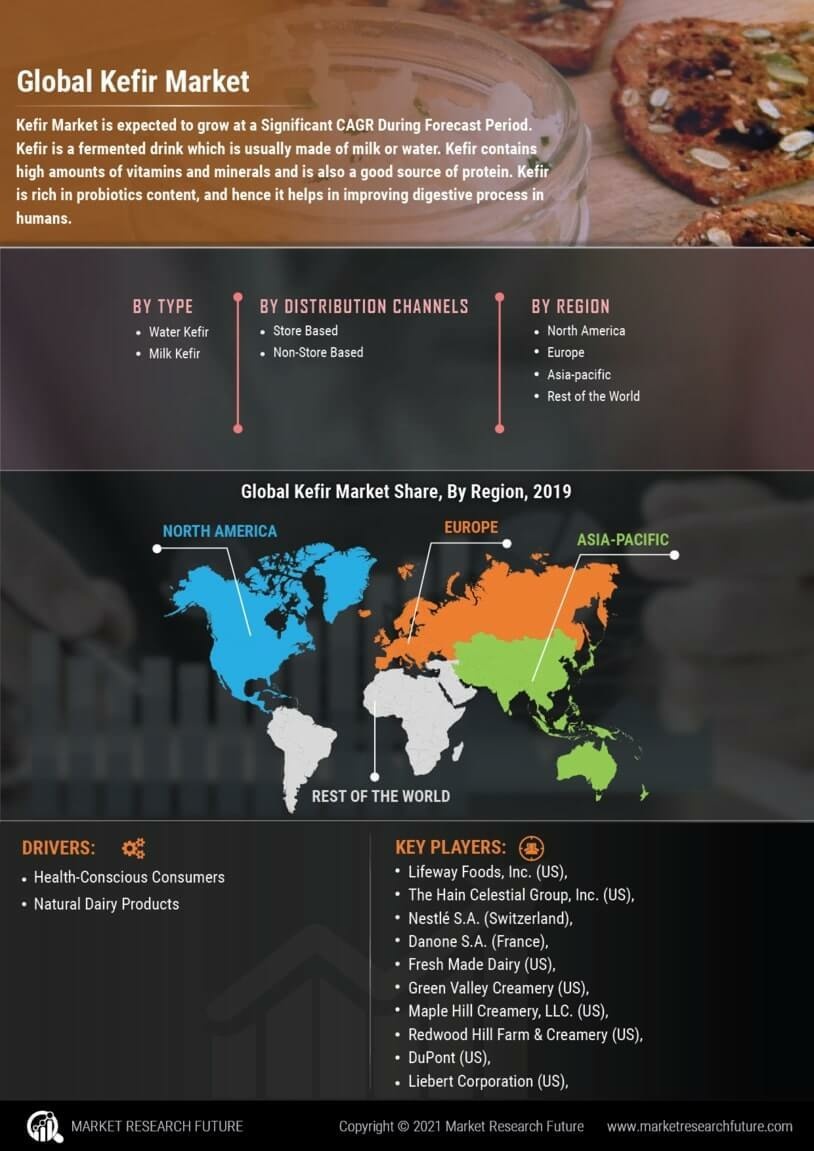 Global Kefir Market

Kefir Market is expected to grow at a Significant CAGR During Forecast Period. Kefir is a fermented drink which is usually made of milk or water. Kefir contains high amounts of vitamins and minerals and is also a good source of protein. Kefir is rich in probiotics content, and hence it helps in improving digestive process in humans.

BY TYPE
• Water Kefir
• Milk Kefir

BY DISTRIBUTION CHANNELS
• Store Based
• Non-Store Based

BY REGION
• North America
• Europe
• Asia-pacific
• Rest of the World

Global Kefir Market Share, By Region, 2019

NORTH AMERICA
EUROPE
ASIA-PACIFIC
REST OF THE WORLD

DRIVERS:
• Health-Conscious Consumers
• Natural Dairy Products

KEY PLAYERS:
• Lifeway Foods, Inc. (US),
• The Hain Celestial Group, Inc. (US),
• Nestlé S.A. (Switzerland),
• Danone S.A. (France),
• Fresh Made Dairy (US),
• Green Valley Creamery (US),
• Maple Hill Creamery, LLC. (US),
• Redwood Hill Farm & Creamery (US),
• DuPont (US),
• Liebert Corporation (US),

MARKET RESEARCH FUTURE
Copyright © 2021 Market Research Future
www.marketresearchfuture.com