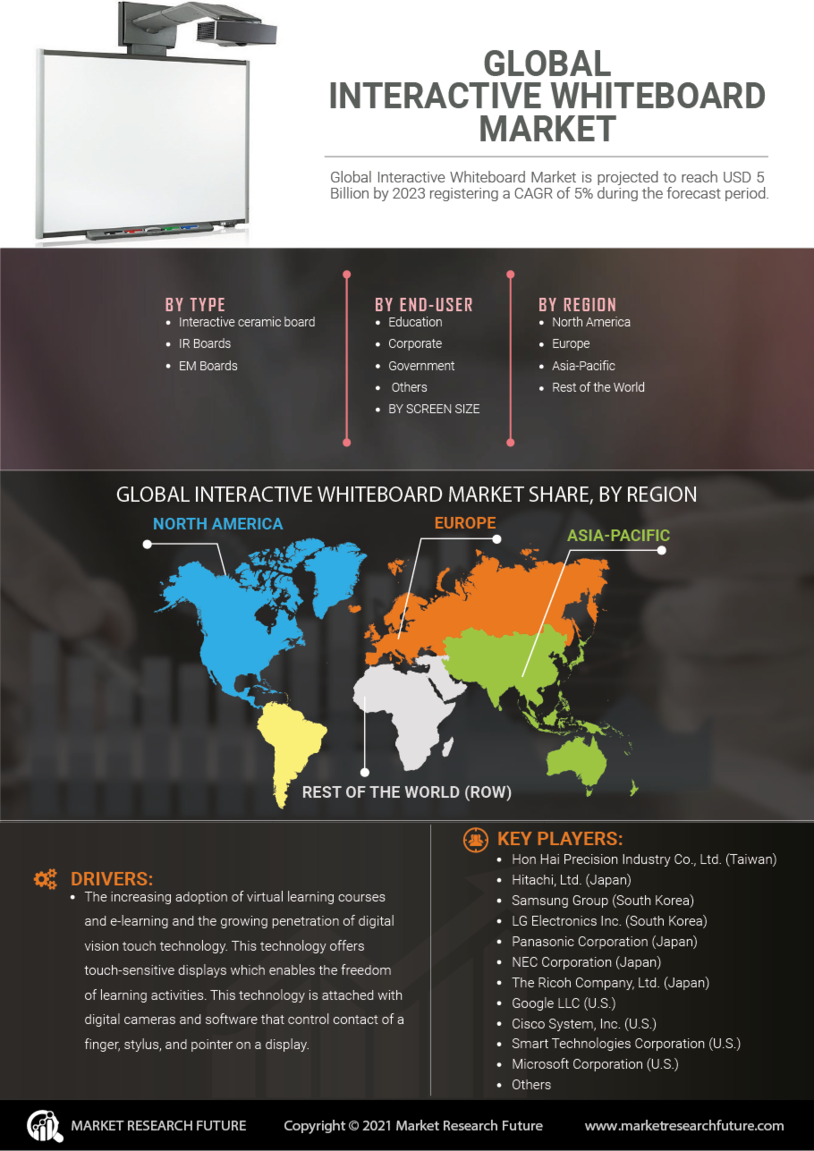 GLOBAL INTERACTIVE WHITEBOARD MARKET

Global Interactive Whiteboard Market is projected to reach USD 5 Billion by 2023 registering a CAGR of 5% during the forecast period.

BY TYPE
- Interactive ceramic board
- IR Boards
- EM Boards

BY END-USER
- Education
- Corporate
- Government
- Others
- BY SCREEN SIZE

BY REGION
- North America
- Europe
- Asia-Pacific
- Rest of the World

GLOBAL INTERACTIVE WHITEBOARD MARKET SHARE, BY REGION

NORTH AMERICA
EUROPE
ASIA-PACIFIC
REST OF THE WORLD (ROW)

DRIVERS:
- The increasing adoption of virtual learning courses and e-learning and the growing penetration of digital vision touch technology. This technology offers touch-sensitive displays which enables the freedom of learning activities. This technology is attached with digital cameras and software that control contact of a finger, stylus, and pointer on a display.

KEY PLAYERS:
- Hon Hai Precision Industry Co., Ltd. (Taiwan)
- Hitachi, Ltd. (Japan)
- Samsung Group (South Korea)
- LG Electronics Inc. (South Korea)
- Panasonic Corporation (Japan)
- NEC Corporation (Japan)
- The Ricoh Company, Ltd. (Japan)
- Google LLC (U.S.)
- Cisco System, Inc. (U.S.)
- Smart Technologies Corporation (U.S.)
- Microsoft Corporation (U.S.)
- Others

MARKET RESEARCH FUTURE
Copyright © 2021 Market Research Future
www.marketresearchfuture.com