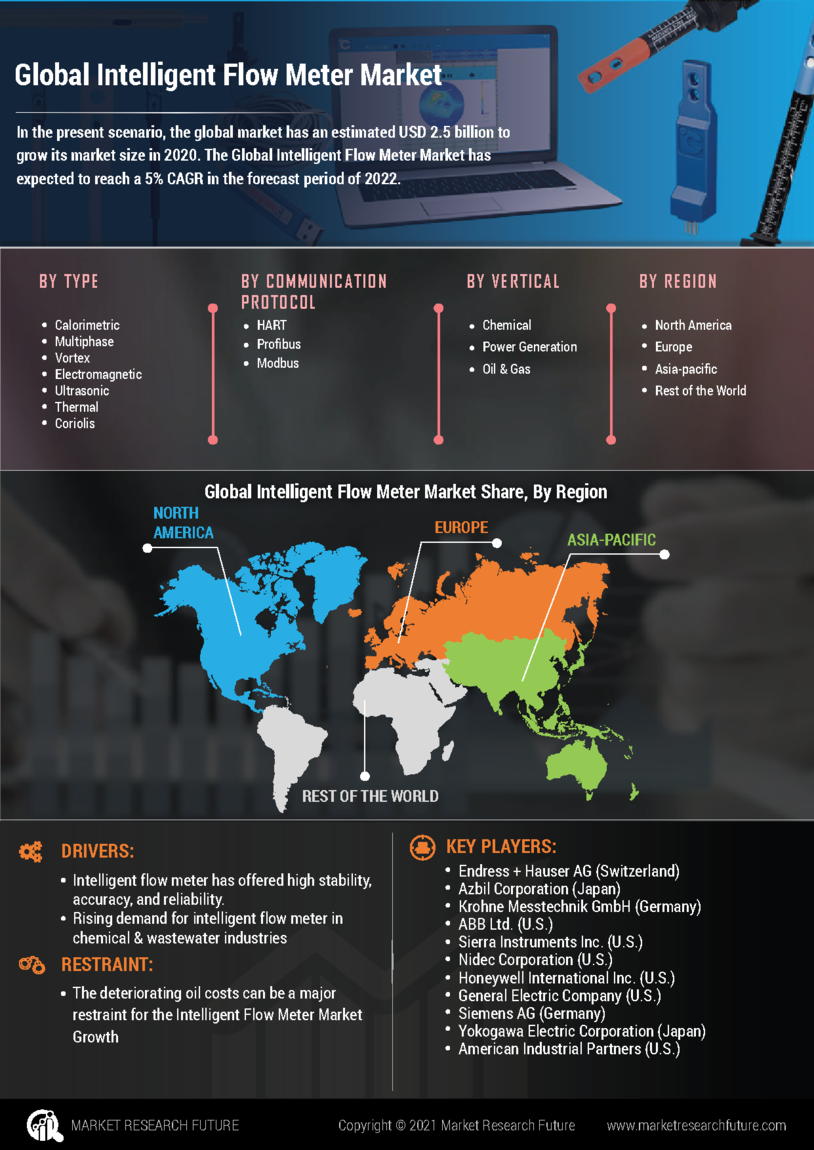 Global Intelligent Flow Meter Market

In the present scenario, the global market has an estimated USD 2.5 billion to grow its market size in 2020. The Global Intelligent Flow Meter Market has expected to reach a 5% CAGR in the forecast period of 2022.

BY TYPE
- Calorimetric
- Multiphase
- Vortex
- Electromagnetic
- Ultrasonic
- Thermal
- Coriolis

BY COMMUNICATION PROTOCOL
- HART
- Profibus
- Modbus

BY VERTICAL
- Chemical
- Power Generation
- Oil & Gas

BY REGION
- North America
- Europe
- Asia-pacific
- Rest of the World

Global Intelligent Flow Meter Market Share, By Region

NORTH AMERICA
EUROPE
ASIA-PACIFIC
REST OF THE WORLD

DRIVERS:
- Intelligent flow meter has offered high stability, accuracy, and reliability.
- Rising demand for intelligent flow meter in chemical & wastewater industries

RESTRAINT:
- The deteriorating oil costs can be a major restraint for the Intelligent Flow Meter Market Growth

KEY PLAYERS:
- Endress + Hauser AG (Switzerland)
- Azbil Corporation (Japan)
- Krohne Messtechnik GmbH (Germany)
- ABB Ltd. (U.S.)
- Sierra Instruments Inc. (U.S.)
- Nidec Corporation (U.S.)
- Honeywell International Inc. (U.S.)
- General Electric Company (U.S.)
- Siemens AG (Germany)
- Yokogawa Electric Corporation (Japan)
- American Industrial Partners (U.S.)

MARKET RESEARCH FUTURE
Copyright © 2021 Market Research Future
www.marketresearchfuture.com