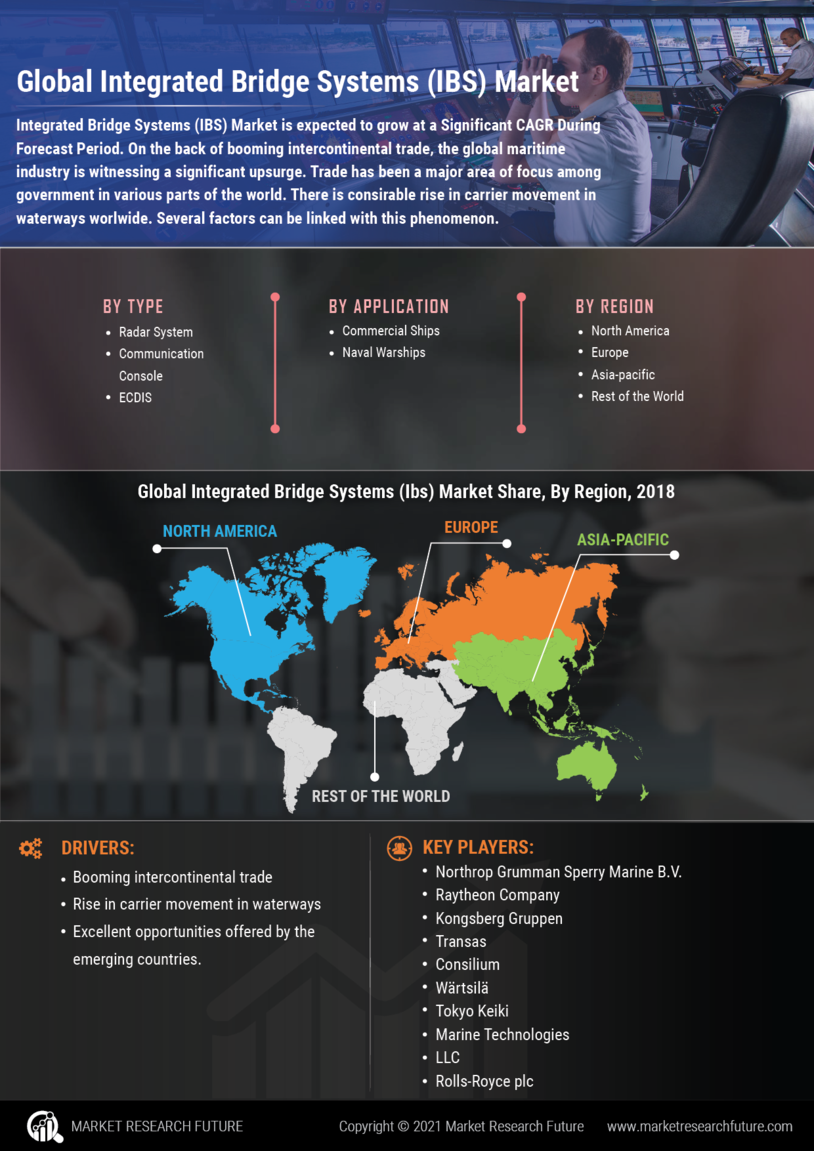 Global Integrated Bridge Systems (IBS) Market

Integrated Bridge Systems (IBS) Market is expected to grow at a Significant CAGR During Forecast Period. On the back of booming intercontinental trade, the global maritime industry is witnessing a significant upsurge. Trade has been a major area of focus among government in various parts of the world. There is consirable rise in carrier movement in waterways worlwide. Several factors can be linked with this phenomenon.

BY TYPE
• Radar System
• Communication Console
• ECDIS

BY APPLICATION
• Commercial Ships
• Naval Warships

BY REGION
• North America
• Europe
• Asia-pacific
• Rest of the World

Global Integrated Bridge Systems (Ibs) Market Share, By Region, 2018

NORTH AMERICA
EUROPE
ASIA-PACIFIC
REST OF THE WORLD

DRIVERS:
• Booming intercontinental trade
• Rise in carrier movement in waterways
• Excellent opportunities offered by the emerging countries.

KEY PLAYERS:
• Northrop Grumman Sperry Marine B.V.
• Raytheon Company
• Kongsberg Gruppen
• Transas
• Consilium
• Wärtsilä
• Tokyo Keiki
• Marine Technologies
• LLC
• Rolls-Royce plc

MARKET RESEARCH FUTURE
Copyright © 2021 Market Research Future
www.marketresearchfuture.com