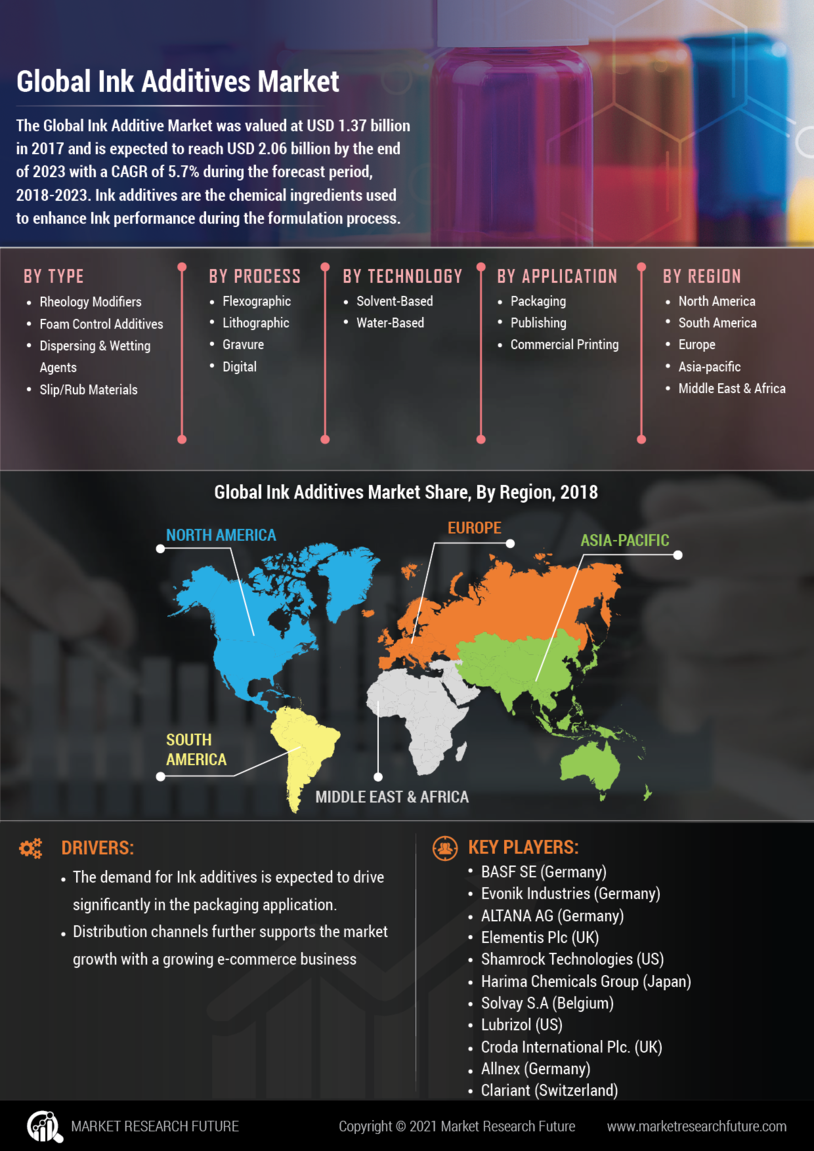 Global Ink Additives Market

The Global Ink Additive Market was valued at USD 1.37 billion in 2017 and is expected to reach USD 2.06 billion by the end of 2023 with a CAGR of 5.7% during the forecast period, 2018-2023. Ink additives are the chemical ingredients used to enhance Ink performance during the formulation process.

BY TYPE
- Rheology Modifiers
- Foam Control Additives
- Dispersing & Wetting Agents
- Slip/Rub Materials

BY PROCESS
- Flexographic
- Lithographic
- Gravure
- Digital

BY TECHNOLOGY
- Solvent-Based
- Water-Based

BY APPLICATION
- Packaging
- Publishing
- Commercial Printing

BY REGION
- North America
- South America
- Europe
- Asia-pacific
- Middle East & Africa

Global Ink Additives Market Share, By Region, 2018

NORTH AMERICA
EUROPE
ASIA-PACIFIC
SOUTH AMERICA
MIDDLE EAST & AFRICA

DRIVERS:
- The demand for Ink additives is expected to drive significantly in the packaging application.
- Distribution channels further supports the market growth with a growing e-commerce business

KEY PLAYERS:
- BASF SE (Germany)
- Evonik Industries (Germany)
- ALTANA AG (Germany)
- Elementis Plc (UK)
- Shamrock Technologies (US)
- Harima Chemicals Group (Japan)
- Solvay S.A (Belgium)
- Lubrizol (US)
- Croda International Plc. (UK)
- Allnex (Germany)
- Clariant (Switzerland)

MARKET RESEARCH FUTURE
Copyright © 2021 Market Research Future
www.marketresearchfuture.com