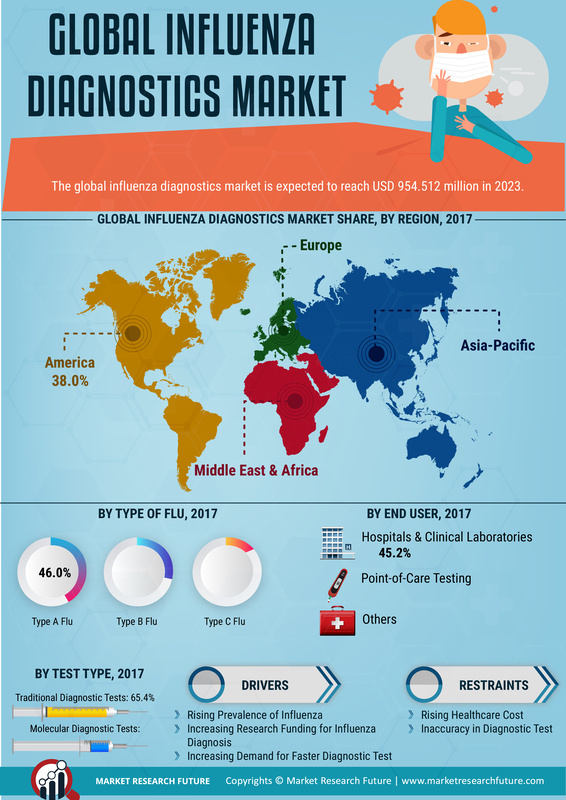 GLOBAL INFLUENZA DIAGNOSTICS MARKET

The global influenza diagnostics market is expected to reach USD 954.512 million in 2023.

GLOBAL INFLUENZA DIAGNOSTICS MARKET SHARE, BY REGION, 2017

Europe

America
38.0%

Asia-Pacific

Middle East & Africa

BY TYPE OF FLU, 2017

46.0%

Type A Flu

Type B Flu

Type C Flu

BY END USER, 2017

Hospitals & Clinical Laboratories
45.2%

Point-of-Care Testing

Others

BY TEST TYPE, 2017

Traditional Diagnostic Tests: 65.4%

Molecular Diagnostic Tests:

DRIVERS

Rising Prevalence of Influenza
Increasing Research Funding for Influenza Diagnosis
Increasing Demand for Faster Diagnostic Test

RESTRAINTS

Rising Healthcare Cost
Inaccuracy in Diagnostic Test

MARKET RESEARCH FUTURE

Copyrights © Market Research Future | www.marketresearchfuture.com