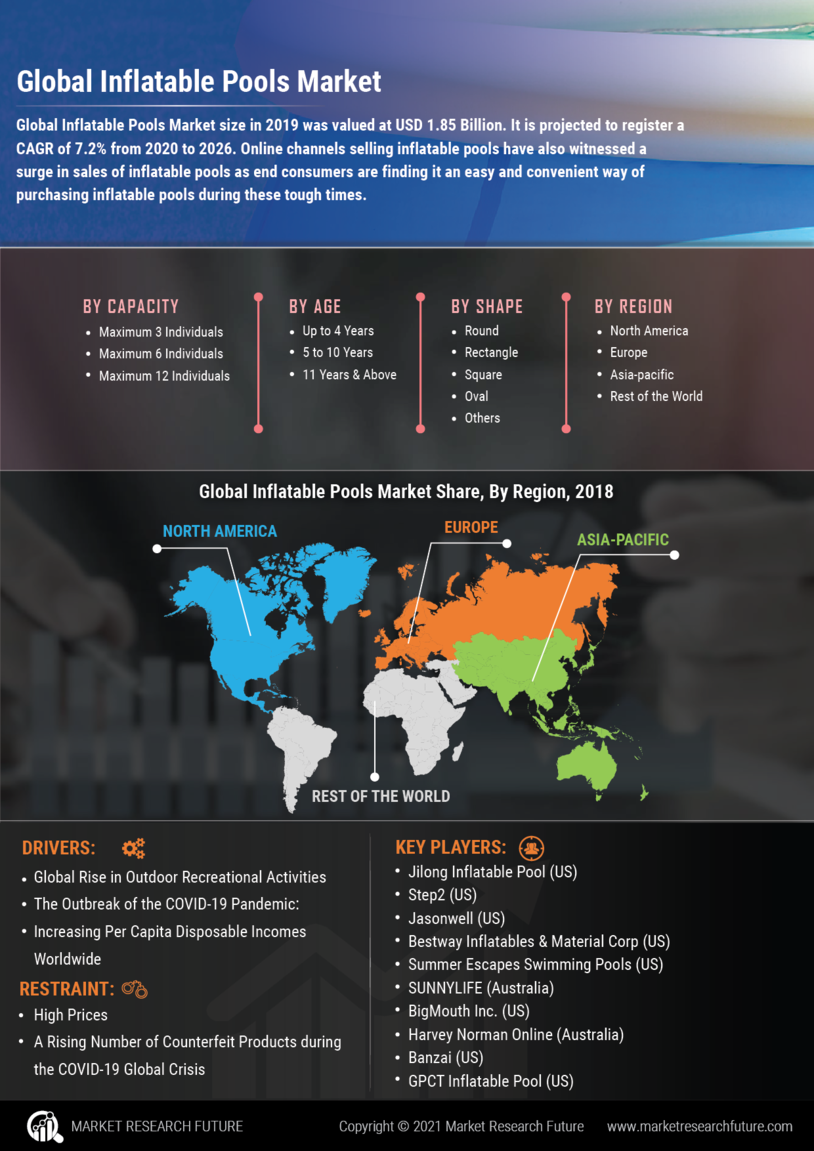 Global Inflatable Pools Market

Global Inflatable Pools Market size in 2019 was valued at USD 1.85 Billion. It is projected to register a CAGR of 7.2% from 2020 to 2026. Online channels selling inflatable pools have also witnessed a surge in sales of inflatable pools as end consumers are finding it an easy and convenient way of purchasing inflatable pools during these tough times.

BY CAPACITY
- Maximum 3 Individuals
- Maximum 6 Individuals
- Maximum 12 Individuals

BY AGE
- Up to 4 Years
- 5 to 10 Years
- 11 Years & Above

BY SHAPE
- Round
- Rectangle
- Square
- Oval
- Others

BY REGION
- North America
- Europe
- Asia-pacific
- Rest of the World

Global Inflatable Pools Market Share, By Region, 2018

NORTH AMERICA

EUROPE

ASIA-PACIFIC

REST OF THE WORLD

DRIVERS:
- Global Rise in Outdoor Recreational Activities
- The Outbreak of the COVID-19 Pandemic:
- Increasing Per Capita Disposable Incomes Worldwide

RESTRAINT:
- High Prices
- A Rising Number of Counterfeit Products during the COVID-19 Global Crisis

KEY PLAYERS:
- Jilong Inflatable Pool (US)
- Step2 (US)
- Jasonwell (US)
- Bestway Inflatables & Material Corp (US)
- Summer Escapes Swimming Pools (US)
- SUNNYLIFE (Australia)
- BigMouth Inc. (US)
- Harvey Norman Online (Australia)
- Banzai (US)
- GPCT Inflatable Pool (US)

MARKET RESEARCH FUTURE

Copyright © 2021 Market Research Future

www.marketresearchfuture.com