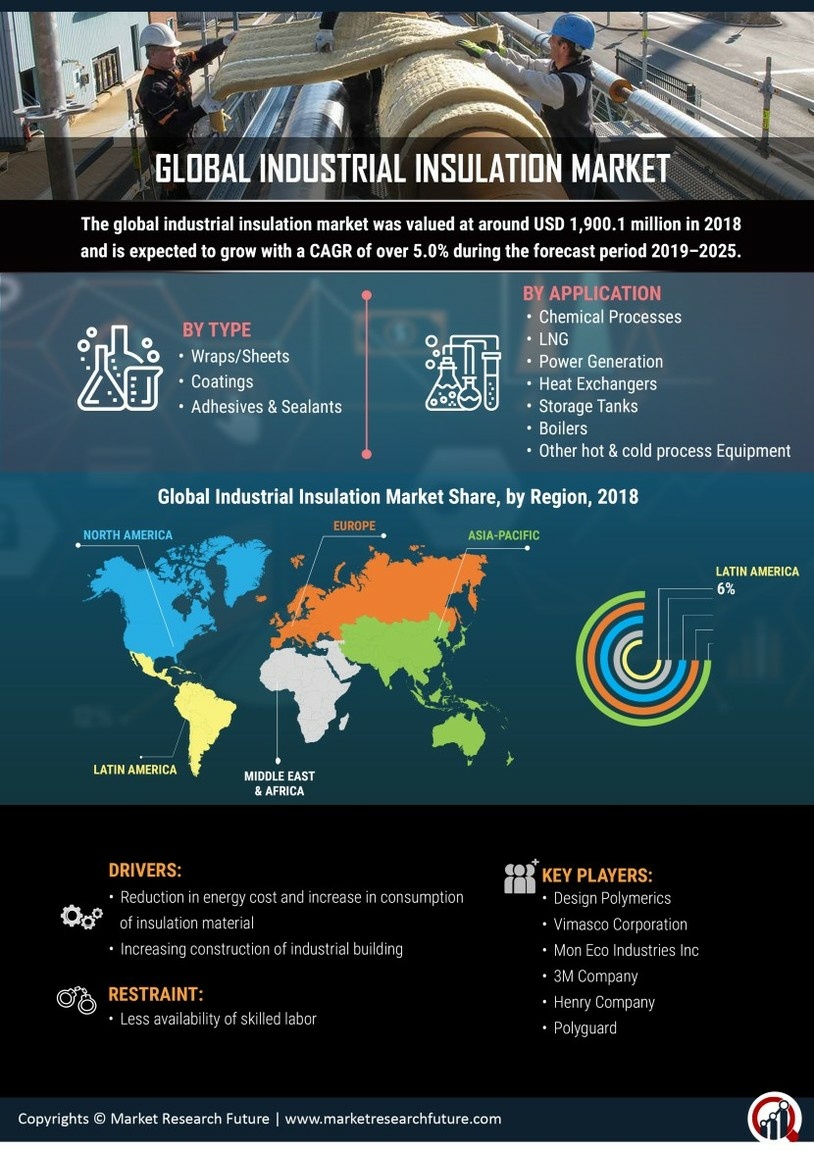 GLOBAL INDUSTRIAL INSULATION MARKET

The global industrial insulation market was valued at around USD 1,900.1 million in 2018 and is expected to grow with a CAGR of over 5.0% during the forecast period 2019–2025.

BY TYPE
• Wraps/Sheets
• Coatings
• Adhesives & Sealants

BY APPLICATION
• Chemical Processes
• LNG
• Power Generation
• Heat Exchangers
• Storage Tanks
• Boilers
• Other hot & cold process Equipment

Global Industrial Insulation Market Share, by Region, 2018

NORTH AMERICA
EUROPE
ASIA-PACIFIC
LATIN AMERICA
MIDDLE EAST & AFRICA
LATIN AMERICA 6%

DRIVERS:
• Reduction in energy cost and increase in consumption of insulation material
• Increasing construction of industrial building

RESTRAINT:
• Less availability of skilled labor

KEY PLAYERS:
• Design Polymerics
• Vimasco Corporation
• Mon Eco Industries Inc
• 3M Company
• Henry Company
• Polyguard

Copyrights © Market Research Future | www.marketresearchfuture.com