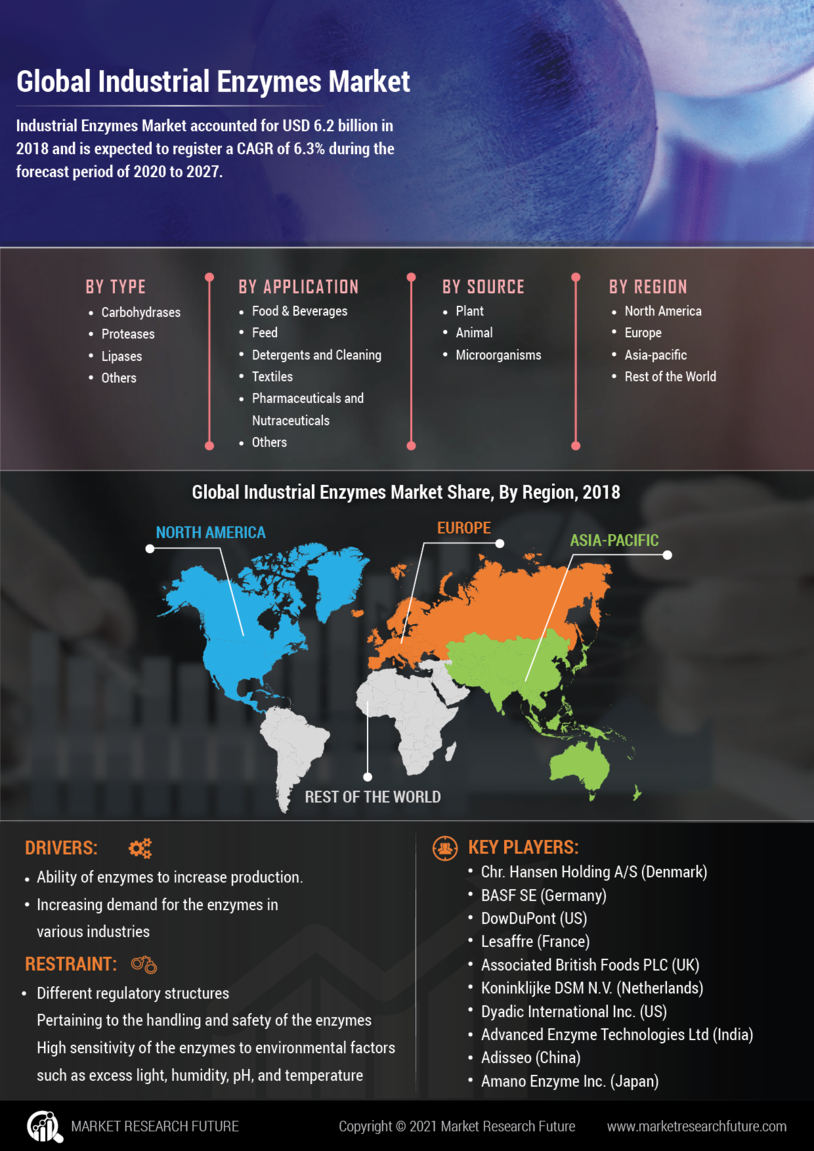 Global Industrial Enzymes Market

Industrial Enzymes Market accounted for USD 6.2 billion in 2018 and is expected to register a CAGR of 6.3% during the forecast period of 2020 to 2027.

BY TYPE
- Carbohydrases
- Proteases
- Lipases
- Others

BY APPLICATION
- Food & Beverages
- Feed
- Detergents and Cleaning
- Textiles
- Pharmaceuticals and Nutraceuticals
- Others

BY SOURCE
- Plant
- Animal
- Microorganisms

BY REGION
- North America
- Europe
- Asia-pacific
- Rest of the World

Global Industrial Enzymes Market Share, By Region, 2018

NORTH AMERICA
EUROPE
ASIA-PACIFIC
REST OF THE WORLD

DRIVERS:
- Ability of enzymes to increase production.
- Increasing demand for the enzymes in various industries

RESTRAINT:
- Different regulatory structures Pertaining to the handling and safety of the enzymes High sensitivity of the enzymes to environmental factors such as excess light, humidity, pH, and temperature

KEY PLAYERS:
- Chr. Hansen Holding A/S (Denmark)
- BASF SE (Germany)
- DowDuPont (US)
- Lesaffre (France)
- Associated British Foods PLC (UK)
- Koninklijke DSM N.V. (Netherlands)
- Dyadic International Inc. (US)
- Advanced Enzyme Technologies Ltd (India)
- Adisseo (China)
- Amano Enzyme Inc. (Japan)

MARKET RESEARCH FUTURE
Copyright © 2021 Market Research Future
www.marketresearchfuture.com