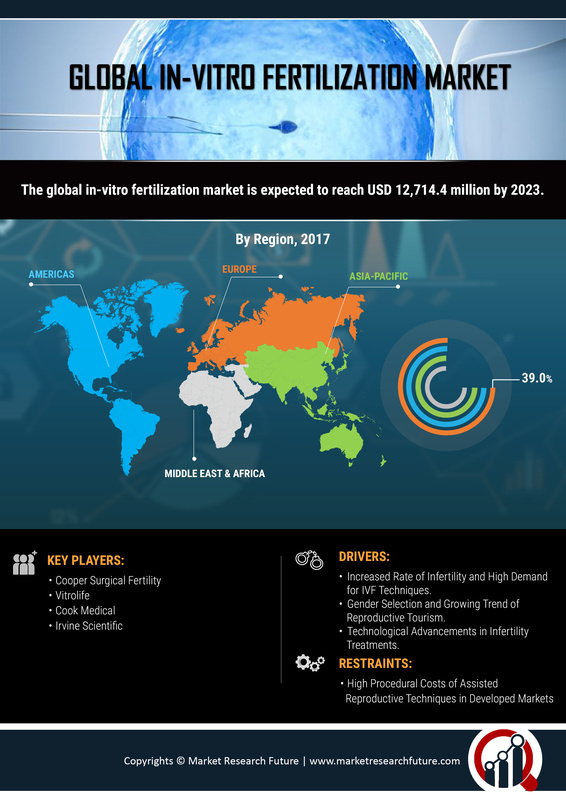 GLOBAL IN-VITRO FERTILIZATION MARKET

The global in-vitro fertilization market is expected to reach USD 12,714.4 million by 2023.

By Region, 2017

AMERICAS

EUROPE

ASIA-PACIFIC

MIDDLE EAST & AFRICA

39.0%

KEY PLAYERS:
• Cooper Surgical Fertility
• Vitrolife
• Cook Medical
• Irvine Scientific

DRIVERS:
• Increased Rate of Infertility and High Demand for IVF Techniques.
• Gender Selection and Growing Trend of Reproductive Tourism.
• Technological Advancements in Infertility Treatments.

RESTRAINTS:
• High Procedural Costs of Assisted Reproductive Techniques in Developed Markets

Copyrights © Market Research Future | www.marketresearchfuture.com