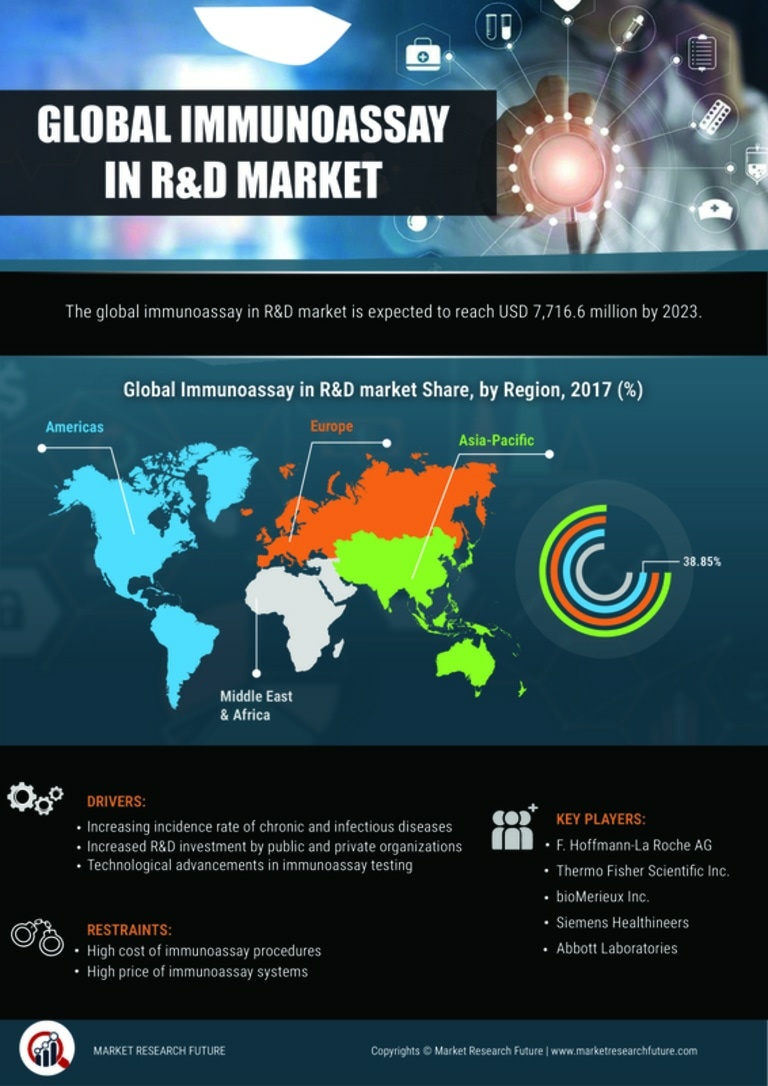 GLOBAL IMMUNOASSAY IN R&D MARKET

The global immunoassay in R&D market is expected to reach USD 7,716.6 million by 2023.

Global Immunoassay in R&D market Share, by Region, 2017 (%)

Americas

Europe

Asia-Pacific

Middle East & Africa

38.85%

DRIVERS:
• Increasing incidence rate of chronic and infectious diseases
• Increased R&D investment by public and private organizations
• Technological advancements in immunoassay testing

RESTRAINTS:
• High cost of immunoassay procedures
• High price of immunoassay systems

KEY PLAYERS:
• F. Hoffmann-La Roche AG
• Thermo Fisher Scientific Inc.
• bioMerieux Inc.
• Siemens Healthineers
• Abbott Laboratories

MARKET RESEARCH FUTURE

Copyrights © Market Research Future | www.marketresearchfuture.com