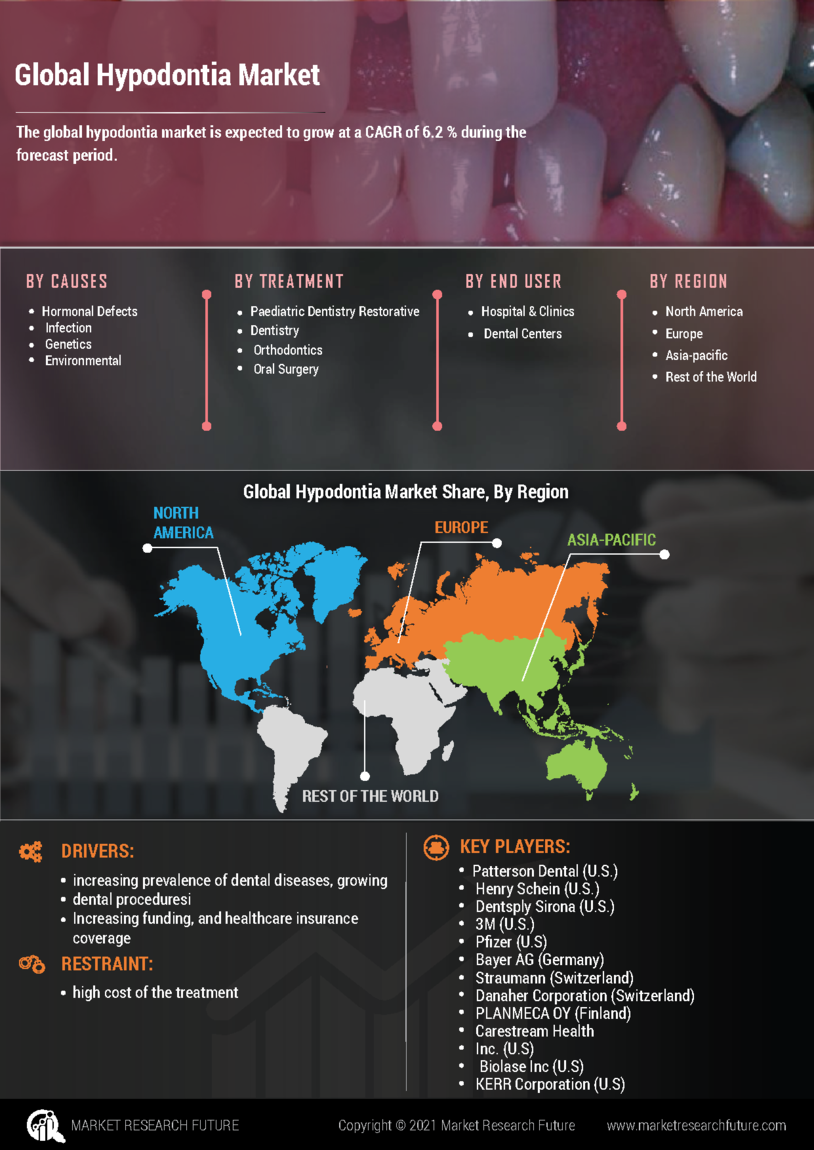 Global Hypodontia Market

The global hypodontia market is expected to grow at a CAGR of 6.2 % during the forecast period.

BY CAUSES
- Hormonal Defects
- Infection
- Genetics
- Environmental

BY TREATMENT
- Paediatric Dentistry Restorative
- Dentistry
- Orthodontics
- Oral Surgery

BY END USER
- Hospital & Clinics
- Dental Centers

BY REGION
- North America
- Europe
- Asia-pacific
- Rest of the World

Global Hypodontia Market Share, By Region

NORTH AMERICA

EUROPE

ASIA-PACIFIC

REST OF THE WORLD

DRIVERS:
- increasing prevalence of dental diseases, growing
- dental proceduresi
- Increasing funding, and healthcare insurance coverage

RESTRAINT:
- high cost of the treatment

KEY PLAYERS:
- Patterson Dental (U.S.)
- Henry Schein (U.S.)
- Dentsply Sirona (U.S.)
- 3M (U.S.)
- Pfizer (U.S)
- Bayer AG (Germany)
- Straumann (Switzerland)
- Danaher Corporation (Switzerland)
- PLANMECA OY (Finland)
- Carestream Health
- Inc. (U.S)
- Biolase Inc (U.S)
- KERR Corporation (U.S)

MARKET RESEARCH FUTURE

Copyright © 2021 Market Research Future

www.marketresearchfuture.com