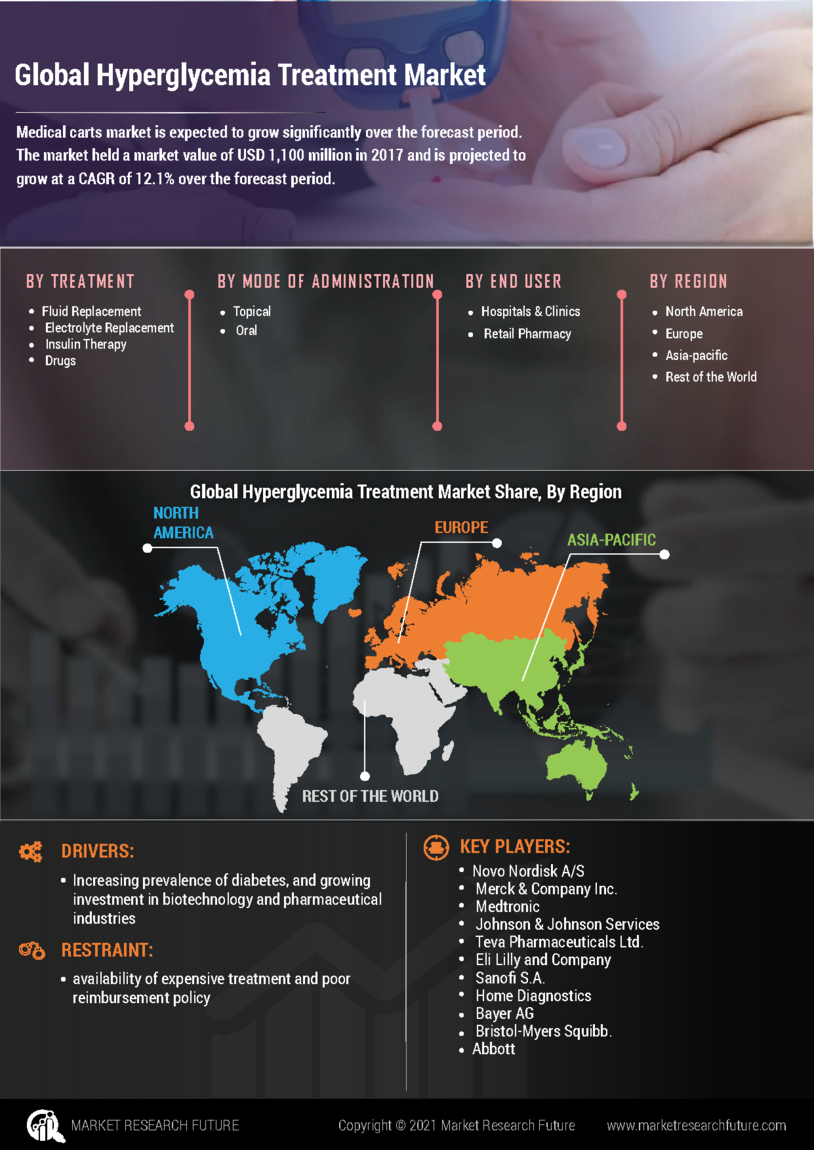 Global Hyperglycemia Treatment Market

Medical carts market is expected to grow significantly over the forecast period. The market held a market value of USD 1,100 million in 2017 and is projected to grow at a CAGR of 12.1% over the forecast period.

BY TREATMENT
- Fluid Replacement
- Electrolyte Replacement
- Insulin Therapy
- Drugs

BY MODE OF ADMINISTRATION
- Topical
- Oral

BY END USER
- Hospitals & Clinics
- Retail Pharmacy

BY REGION
- North America
- Europe
- Asia-pacific
- Rest of the World

Global Hyperglycemia Treatment Market Share, By Region

NORTH AMERICA

EUROPE

ASIA-PACIFIC

REST OF THE WORLD

DRIVERS:
- Increasing prevalence of diabetes, and growing investment in biotechnology and pharmaceutical industries

RESTRAINT:
- availability of expensive treatment and poor reimbursement policy

KEY PLAYERS:
- Novo Nordisk A/S
- Merck & Company Inc.
- Medtronic
- Johnson & Johnson Services
- Teva Pharmaceuticals Ltd.
- Eli Lilly and Company
- Sanofi S.A.
- Home Diagnostics
- Bayer AG
- Bristol-Myers Squibb.
- Abbott

MARKET RESEARCH FUTURE

Copyright © 2021 Market Research Future

www.marketresearchfuture.com