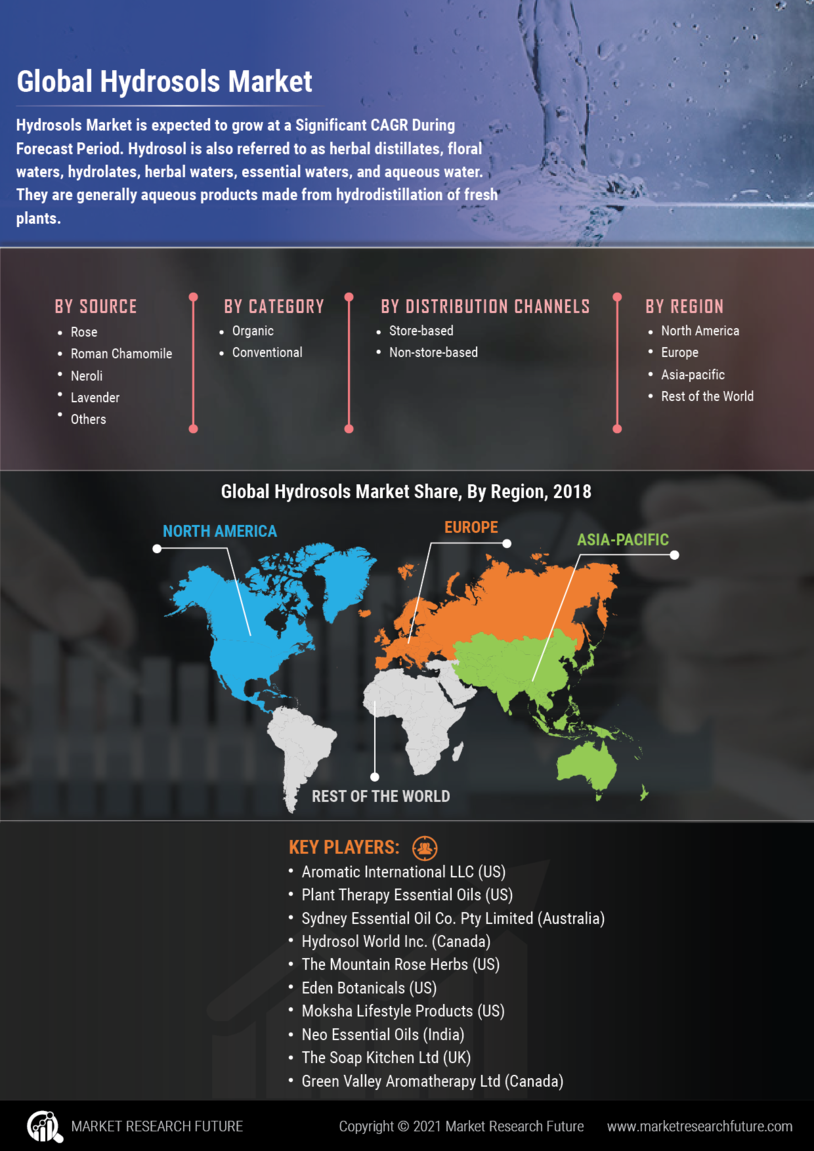 Global Hydrosols Market

Hydrosols Market is expected to grow at a Significant CAGR During Forecast Period. Hydrosol is also referred to as herbal distillates, floral waters, hydrolates, herbal waters, essential waters, and aqueous water. They are generally aqueous products made from hydrodistillation of fresh plants.

BY SOURCE
- Rose
- Roman Chamomile
- Neroli
- Lavender
- Others

BY CATEGORY
- Organic
- Conventional

BY DISTRIBUTION CHANNELS
- Store-based
- Non-store-based

BY REGION
- North America
- Europe
- Asia-pacific
- Rest of the World

Global Hydrosols Market Share, By Region, 2018

NORTH AMERICA
EUROPE
ASIA-PACIFIC
REST OF THE WORLD

KEY PLAYERS:
- Aromatic International LLC (US)
- Plant Therapy Essential Oils (US)
- Sydney Essential Oil Co. Pty Limited (Australia)
- Hydrosol World Inc. (Canada)
- The Mountain Rose Herbs (US)
- Eden Botanicals (US)
- Moksha Lifestyle Products (US)
- Neo Essential Oils (India)
- The Soap Kitchen Ltd (UK)
- Green Valley Aromatherapy Ltd (Canada)

MARKET RESEARCH FUTURE
Copyright © 2021 Market Research Future
www.marketresearchfuture.com