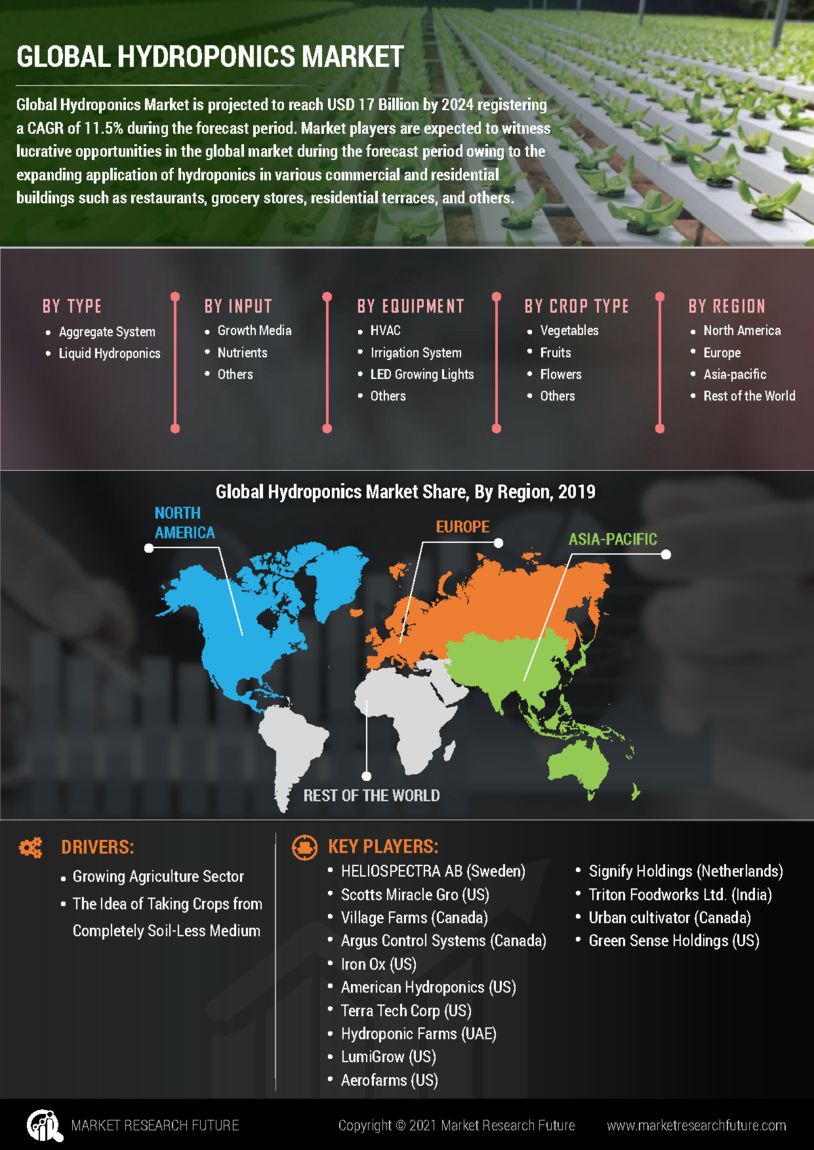 GLOBAL HYDROPONICS MARKET

Global Hydroponics Market is projected to reach USD 17 Billion by 2024 registering a CAGR of 11.5% during the forecast period. Market players are expected to witness lucrative opportunities in the global market during the forecast period owing to the expanding application of hydroponics in various commercial and residential buildings such as restaurants, grocery stores, residential terraces, and others.

BY TYPE
- Aggregate System
- Liquid Hydroponics

BY INPUT
- Growth Media
- Nutrients
- Others

BY EQUIPMENT
- HVAC
- Irrigation System
- LED Growing Lights
- Others

BY CROP TYPE
- Vegetables
- Fruits
- Flowers
- Others

BY REGION
- North America
- Europe
- Asia-pacific
- Rest of the World

Global Hydroponics Market Share, By Region, 2019

NORTH AMERICA
EUROPE
ASIA-PACIFIC
REST OF THE WORLD

DRIVERS:
- Growing Agriculture Sector
- The Idea of Taking Crops from Completely Soil-Less Medium

KEY PLAYERS:
- HELIOSPECTRA AB (Sweden)
- Scotts Miracle Gro (US)
- Village Farms (Canada)
- Argus Control Systems (Canada)
- Iron Ox (US)
- American Hydroponics (US)
- Terra Tech Corp (US)
- Hydroponic Farms (UAE)
- LumiGrow (US)
- Aerofarms (US)
- Signify Holdings (Netherlands)
- Triton Foodworks Ltd. (India)
- Urban cultivator (Canada)
- Green Sense Holdings (US)

MARKET RESEARCH FUTURE
Copyright © 2021 Market Research Future
www.marketresearchfuture.com