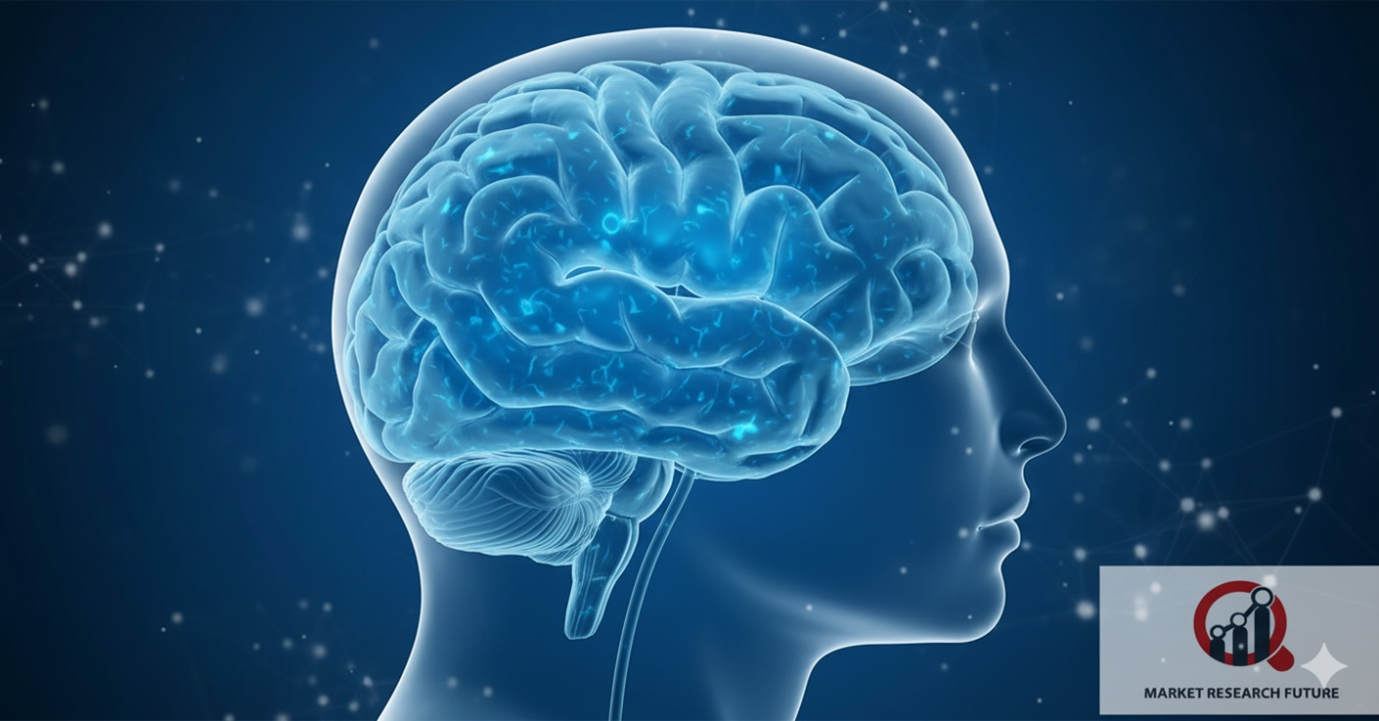 MARKET RESEARCH FUTURE