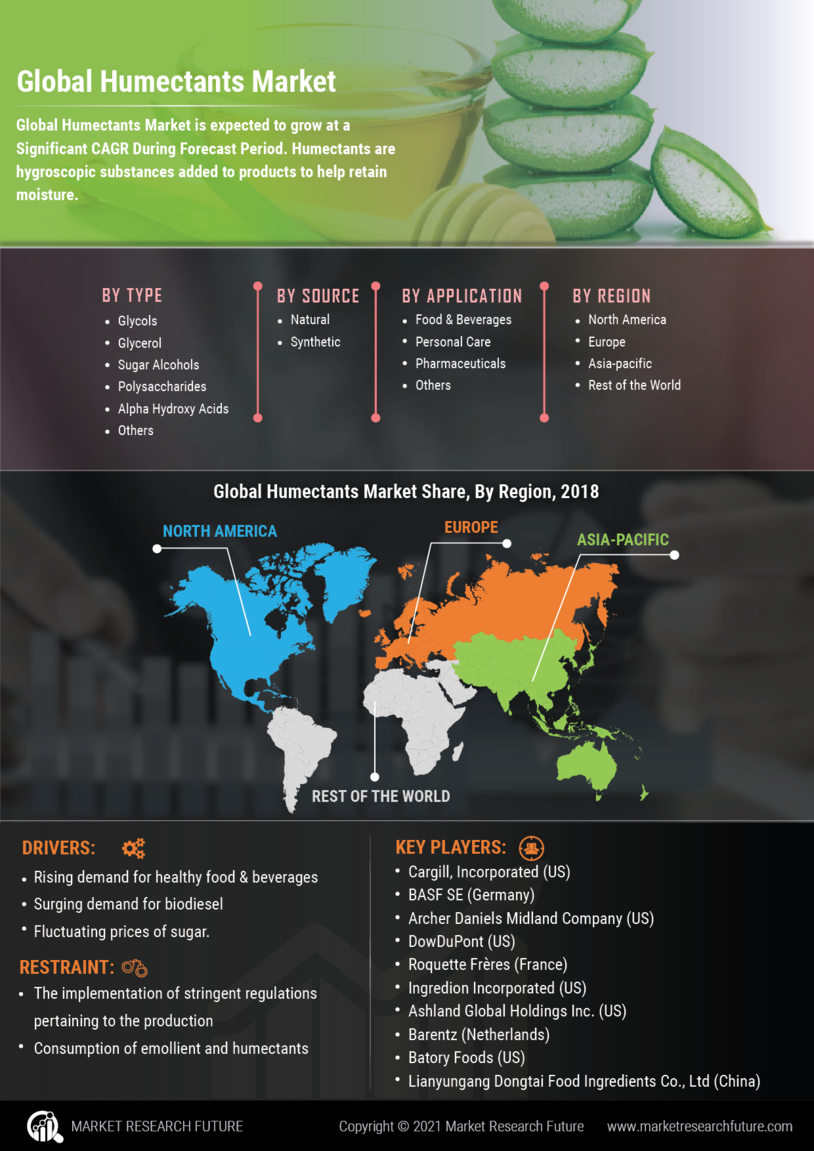 Global Humectants Market

Global Humectants Market is expected to grow at a Significant CAGR During Forecast Period. Humectants are hygroscopic substances added to products to help retain moisture.

BY TYPE
- Glycols
- Glycerol
- Sugar Alcohols
- Polysaccharides
- Alpha Hydroxy Acids
- Others

BY SOURCE
- Natural
- Synthetic

BY APPLICATION
- Food & Beverages
- Personal Care
- Pharmaceuticals
- Others

BY REGION
- North America
- Europe
- Asia-pacific
- Rest of the World

Global Humectants Market Share, By Region, 2018

NORTH AMERICA

EUROPE

ASIA-PACIFIC

REST OF THE WORLD

DRIVERS:
- Rising demand for healthy food & beverages
- Surging demand for biodiesel
- Fluctuating prices of sugar.

RESTRAINT:
- The implementation of stringent regulations pertaining to the production
- Consumption of emollient and humectants

KEY PLAYERS:
- Cargill, Incorporated (US)
- BASF SE (Germany)
- Archer Daniels Midland Company (US)
- DowDuPont (US)
- Roquette Frères (France)
- Ingredion Incorporated (US)
- Ashland Global Holdings Inc. (US)
- Barentz (Netherlands)
- Batory Foods (US)
- Lianyungang Dongtai Food Ingredients Co., Ltd (China)

MARKET RESEARCH FUTURE

Copyright © 2021 Market Research Future

www.marketresearchfuture.com