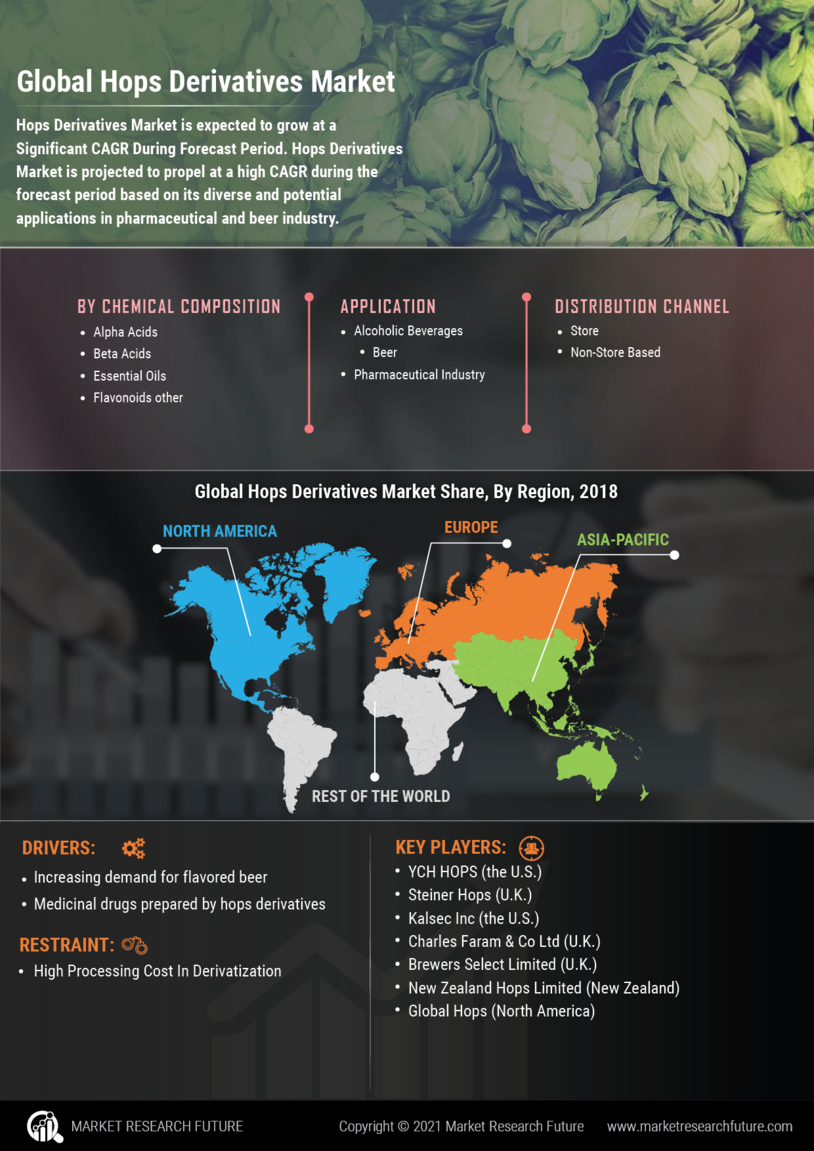 Global Hops Derivatives Market

Hops Derivatives Market is expected to grow at a Significant CAGR During Forecast Period. Hops Derivatives Market is projected to propel at a high CAGR during the forecast period based on its diverse and potential applications in pharmaceutical and beer industry.

BY CHEMICAL COMPOSITION
- Alpha Acids
- Beta Acids
- Essential Oils
- Flavonoids other

APPLICATION
- Alcoholic Beverages
  - Beer
- Pharmaceutical Industry

DISTRIBUTION CHANNEL
- Store
- Non-Store Based

Global Hops Derivatives Market Share, By Region, 2018

NORTH AMERICA
EUROPE
ASIA-PACIFIC
REST OF THE WORLD

DRIVERS:
- Increasing demand for flavored beer
- Medicinal drugs prepared by hops derivatives

RESTRAINT:
- High Processing Cost In Derivatization

KEY PLAYERS:
- YCH HOPS (the U.S.)
- Steiner Hops (U.K.)
- Kalsec Inc (the U.S.)
- Charles Faram & Co Ltd (U.K.)
- Brewers Select Limited (U.K.)
- New Zealand Hops Limited (New Zealand)
- Global Hops (North America)

MARKET RESEARCH FUTURE
Copyright © 2021 Market Research Future
www.marketresearchfuture.com