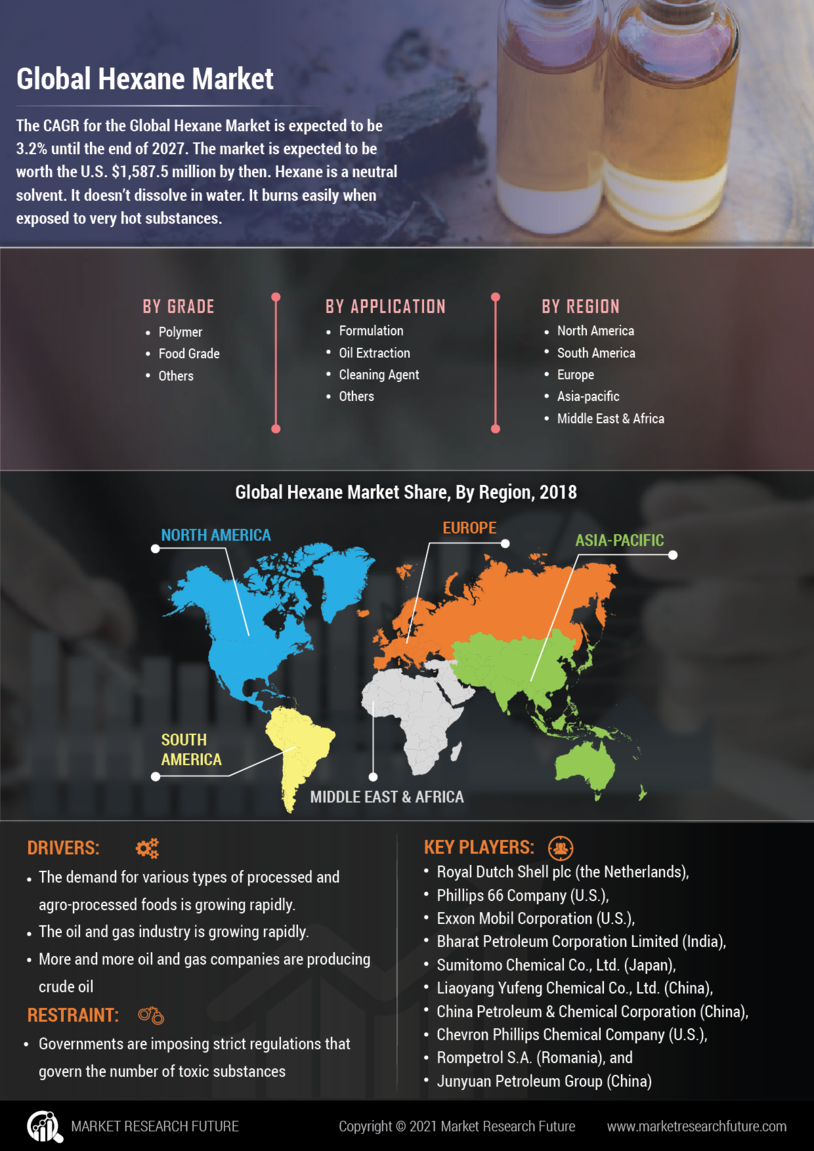 Global Hexane Market

The CAGR for the Global Hexane Market is expected to be 3.2% until the end of 2027. The market is expected to be worth the U.S. $1,587.5 million by then. Hexane is a neutral solvent. It doesn't dissolve in water. It burns easily when exposed to very hot substances.

BY GRADE
• Polymer
• Food Grade
• Others

BY APPLICATION
• Formulation
• Oil Extraction
• Cleaning Agent
• Others

BY REGION
• North America
• South America
• Europe
• Asia-pacific
• Middle East & Africa

Global Hexane Market Share, By Region, 2018

NORTH AMERICA
EUROPE
ASIA-PACIFIC
SOUTH AMERICA
MIDDLE EAST & AFRICA

DRIVERS:
• The demand for various types of processed and agro-processed foods is growing rapidly.
• The oil and gas industry is growing rapidly.
• More and more oil and gas companies are producing crude oil

RESTRAINT:
• Governments are imposing strict regulations that govern the number of toxic substances

KEY PLAYERS:
• Royal Dutch Shell plc (the Netherlands),
• Phillips 66 Company (U.S.),
• Exxon Mobil Corporation (U.S.),
• Bharat Petroleum Corporation Limited (India),
• Sumitomo Chemical Co., Ltd. (Japan),
• Liaoyang Yufeng Chemical Co., Ltd. (China),
• China Petroleum & Chemical Corporation (China),
• Chevron Phillips Chemical Company (U.S.),
• Rompetrol S.A. (Romania), and
• Junyuan Petroleum Group (China)

MARKET RESEARCH FUTURE
Copyright © 2021 Market Research Future
www.marketresearchfuture.com