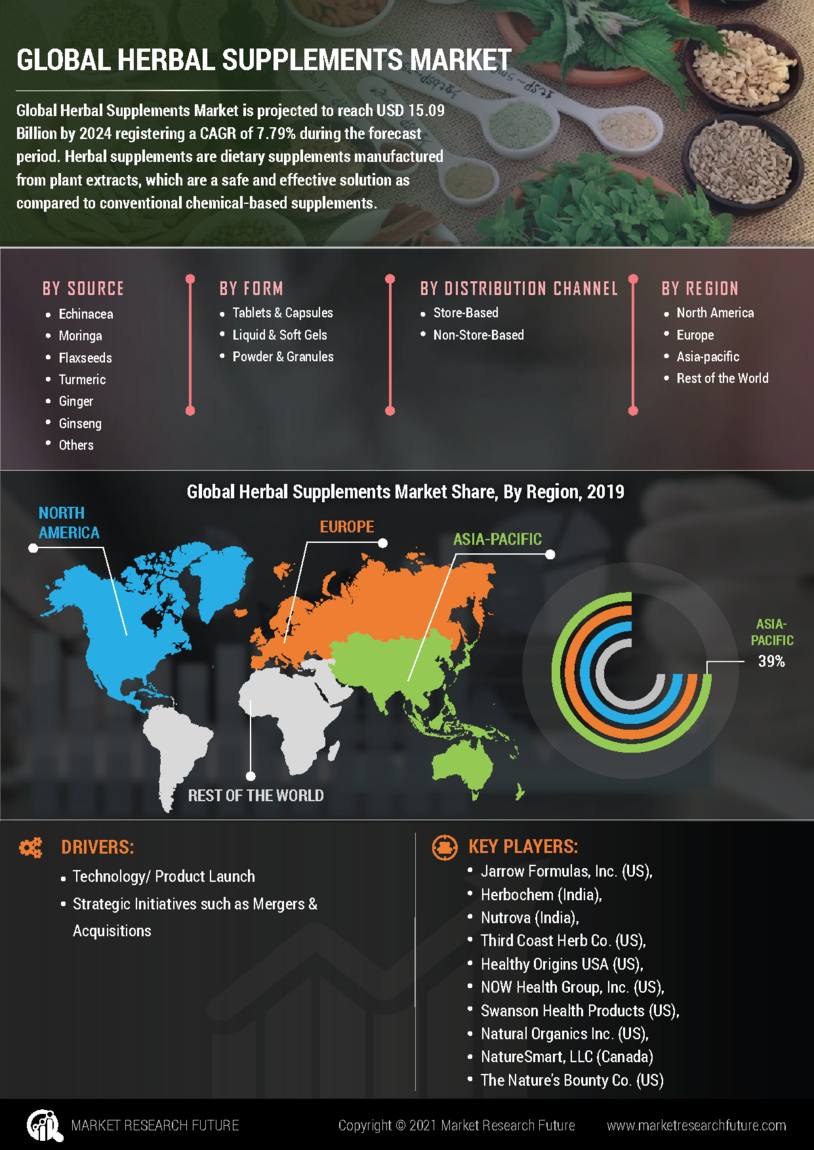 GLOBAL HERBAL SUPPLEMENTS MARKET

Global Herbal Supplements Market is projected to reach USD 15.09 Billion by 2024 registering a CAGR of 7.79% during the forecast period. Herbal supplements are dietary supplements manufactured from plant extracts, which are a safe and effective solution as compared to conventional chemical-based supplements.

BY SOURCE
- Echinacea
- Moringa
- Flaxseeds
- Turmeric
- Ginger
- Ginseng
- Others

BY FORM
- Tablets & Capsules
- Liquid & Soft Gels
- Powder & Granules

BY DISTRIBUTION CHANNEL
- Store-Based
- Non-Store-Based

BY REGION
- North America
- Europe
- Asia-pacific
- Rest of the World

Global Herbal Supplements Market Share, By Region, 2019

NORTH AMERICA

EUROPE

ASIA-PACIFIC

REST OF THE WORLD

ASIA-PACIFIC 39%

DRIVERS:
- Technology/ Product Launch
- Strategic Initiatives such as Mergers & Acquisitions

KEY PLAYERS:
- Jarrow Formulas, Inc. (US),
- Herbochem (India),
- Nutrova (India),
- Third Coast Herb Co. (US),
- Healthy Origins USA (US),
- NOW Health Group, Inc. (US),
- Swanson Health Products (US),
- Natural Organics Inc. (US),
- NatureSmart, LLC (Canada)
- The Nature's Bounty Co. (US)

MARKET RESEARCH FUTURE

Copyright © 2021 Market Research Future

www.marketresearchfuture.com