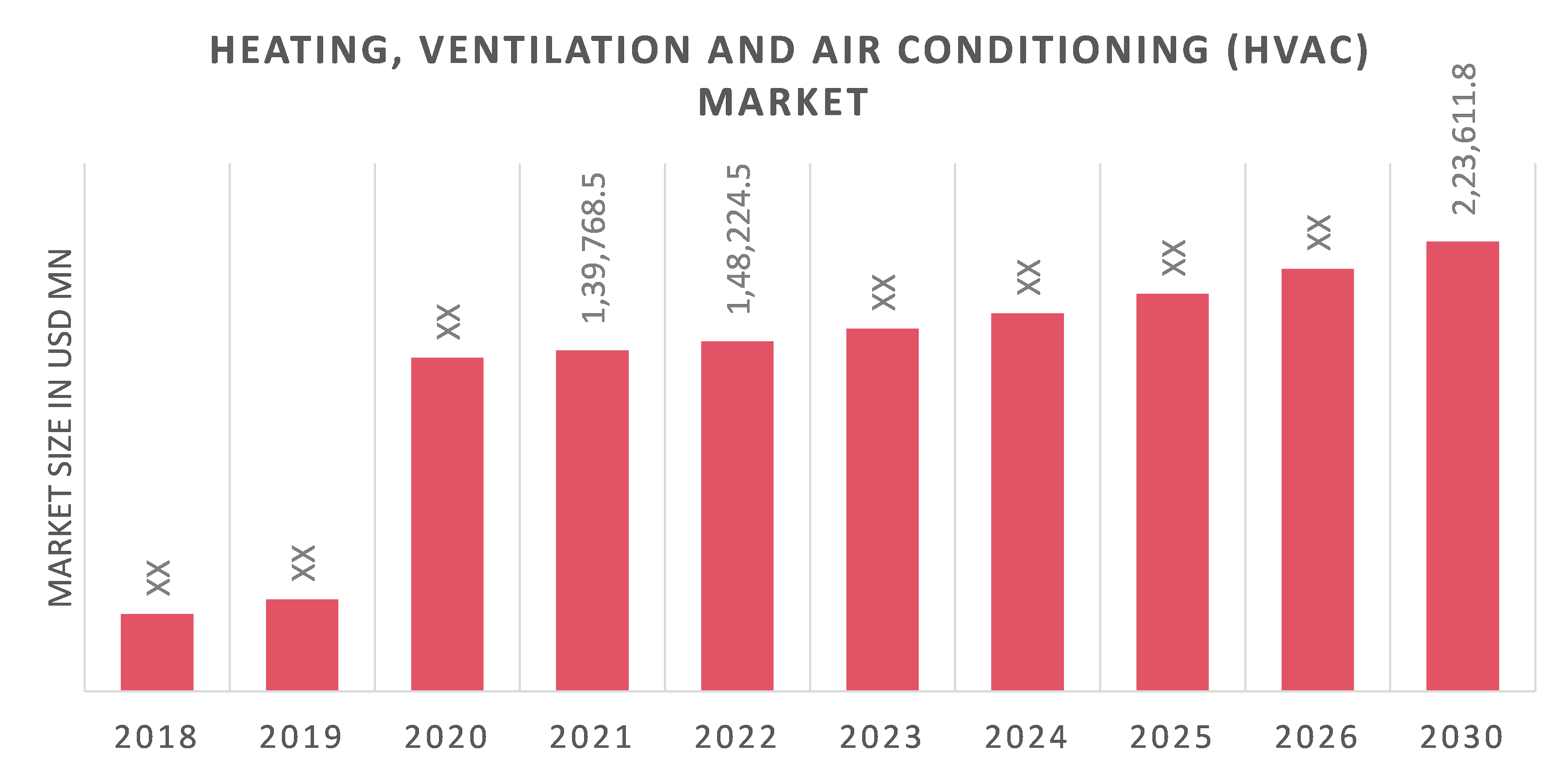 HEATING, VENTILATION AND AIR CONDITIONING (HVAC) MARKET

MARKET SIZE IN USD MN

XX
XX
XX
1,39,768.5
1,48,224.5
XX
XX
XX
XX
2,23,611.8

2018
2019
2020
2021
2022
2023
2024
2025
2026
2030