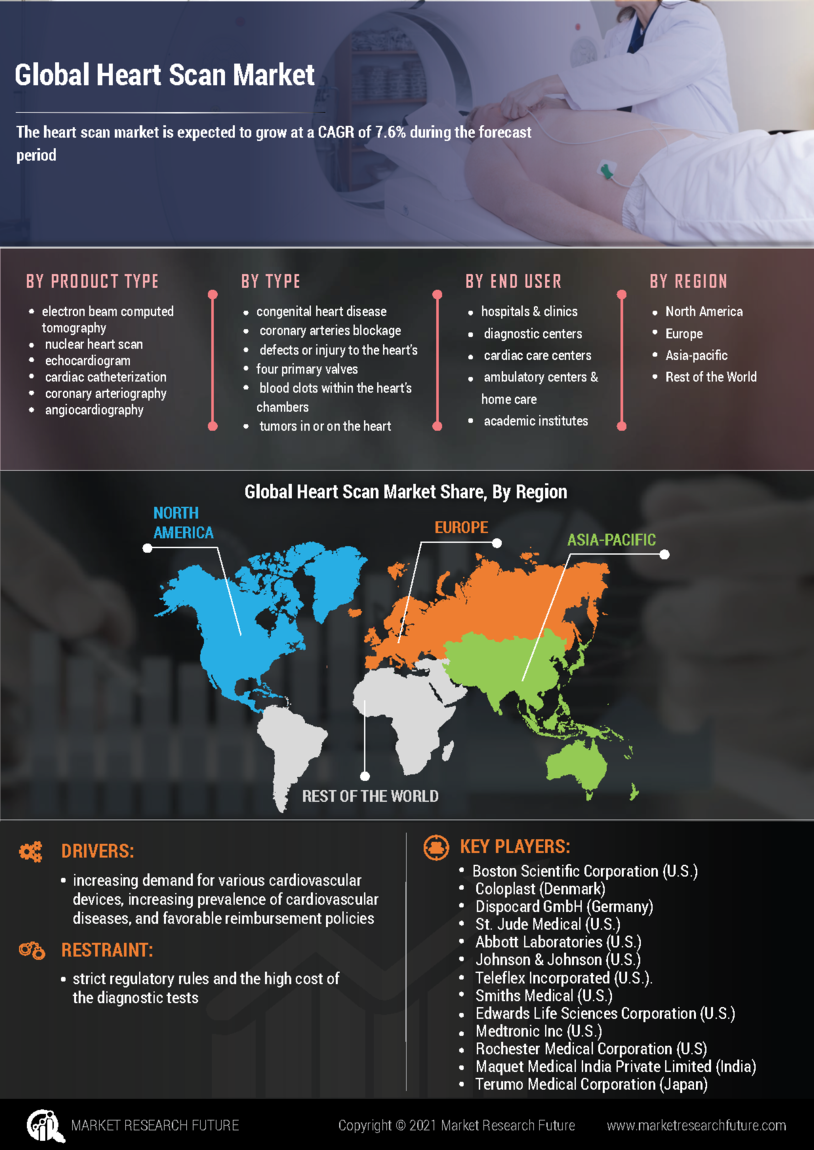 Global Heart Scan Market

The heart scan market is expected to grow at a CAGR of 7.6% during the forecast period

BY PRODUCT TYPE

- electron beam computed tomography
- nuclear heart scan
- echocardiogram
- cardiac catheterization
- coronary arteriography
- angiocardiography

BY TYPE

- congenital heart disease
- coronary arteries blockage
- defects or injury to the heart's
- four primary valves
- blood clots within the heart's chambers
- tumors in or on the heart

BY END USER

- hospitals & clinics
- diagnostic centers
- cardiac care centers
- ambulatory centers & home care
- academic institutes

BY REGION

- North America
- Europe
- Asia-pacific
- Rest of the World

Global Heart Scan Market Share, By Region

NORTH AMERICA

EUROPE

ASIA-PACIFIC

REST OF THE WORLD

DRIVERS:

- increasing demand for various cardiovascular devices, increasing prevalence of cardiovascular diseases, and favorable reimbursement policies

RESTRAINT:

- strict regulatory rules and the high cost of the diagnostic tests

KEY PLAYERS:

- Boston Scientific Corporation (U.S.)
- Coloplast (Denmark)
- Dispocard GmbH (Germany)
- St. Jude Medical (U.S.)
- Abbott Laboratories (U.S.)
- Johnson & Johnson (U.S.)
- Teleflex Incorporated (U.S.).
- Smiths Medical (U.S.)
- Edwards Life Sciences Corporation (U.S.)
- Medtronic Inc (U.S.)
- Rochester Medical Corporation (U.S)
- Maquet Medical India Private Limited (India)
- Terumo Medical Corporation (Japan)

MARKET RESEARCH FUTURE

Copyright © 2021 Market Research Future

www.marketresearchfuture.com