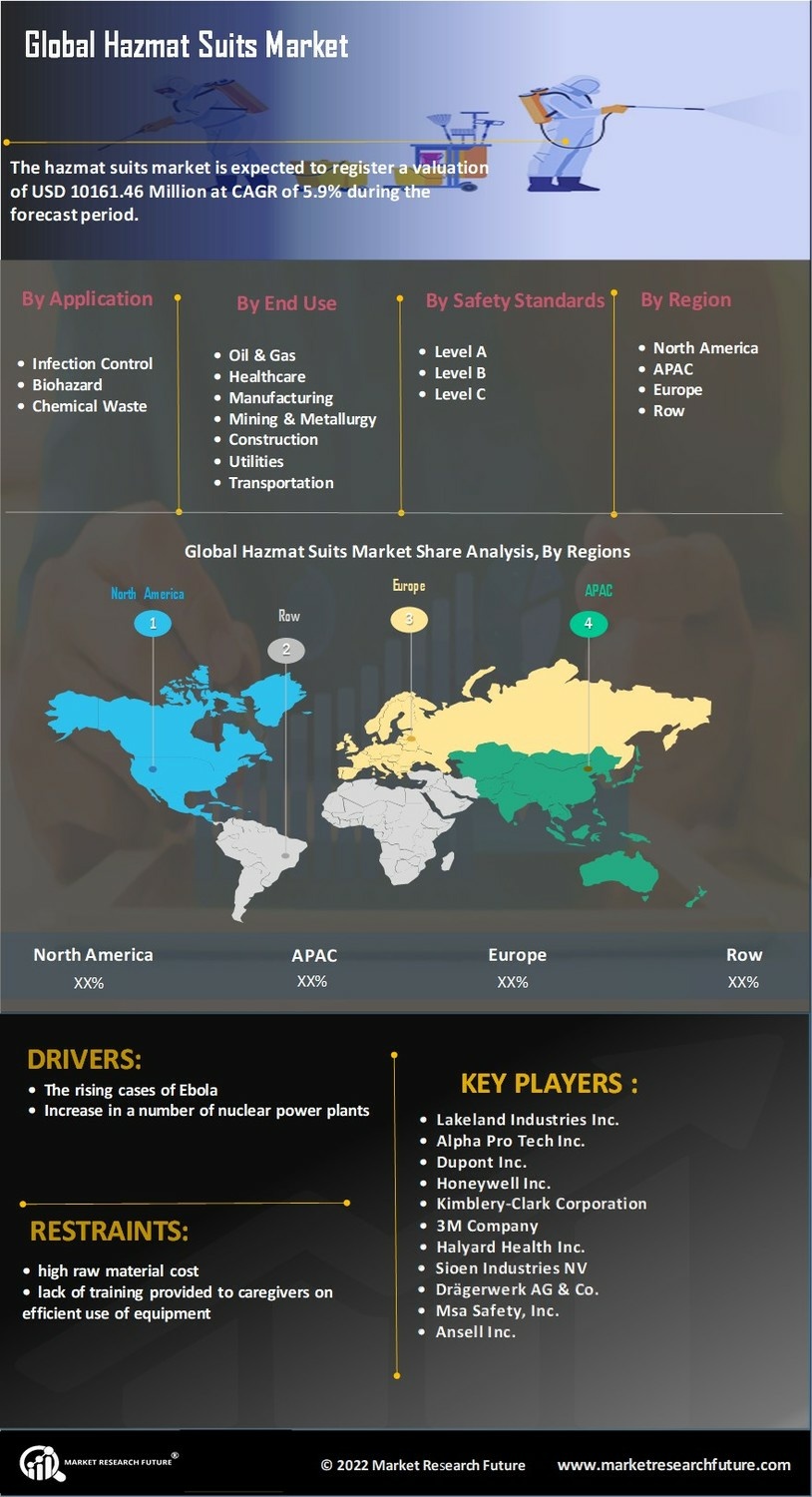 Global Hazmat Suits Market

The hazmat suits market is expected to register a valuation of USD 10161.46 Million at CAGR of 5.9% during the forecast period.

By Application
- Infection Control
- Biohazard
- Chemical Waste

By End Use
- Oil & Gas
- Healthcare
- Manufacturing
- Mining & Metallurgy
- Construction
- Utilities
- Transportation

By Safety Standards
- Level A
- Level B
- Level C

By Region
- North America
- APAC
- Europe
- Row

Global Hazmat Suits Market Share Analysis, By Regions

North America
1
Row
2
Europe
3
APAC
4

| North America | APAC | Europe | Row |
|---|---|---|---|
| XX% | XX% | XX% | XX% |

DRIVERS:
- The rising cases of Ebola
- Increase in a number of nuclear power plants

RESTRAINTS:
- high raw material cost
- lack of training provided to caregivers on efficient use of equipment

KEY PLAYERS :
- Lakeland Industries Inc.
- Alpha Pro Tech Inc.
- Dupont Inc.
- Honeywell Inc.
- Kimblery-Clark Corporation
- 3M Company
- Halyard Health Inc.
- Sioen Industries NV
- Drägerwerk AG & Co.
- Msa Safety, Inc.
- Ansell Inc.

MARKET RESEARCH FUTURE®
© 2022 Market Research Future
www.marketresearchfuture.com