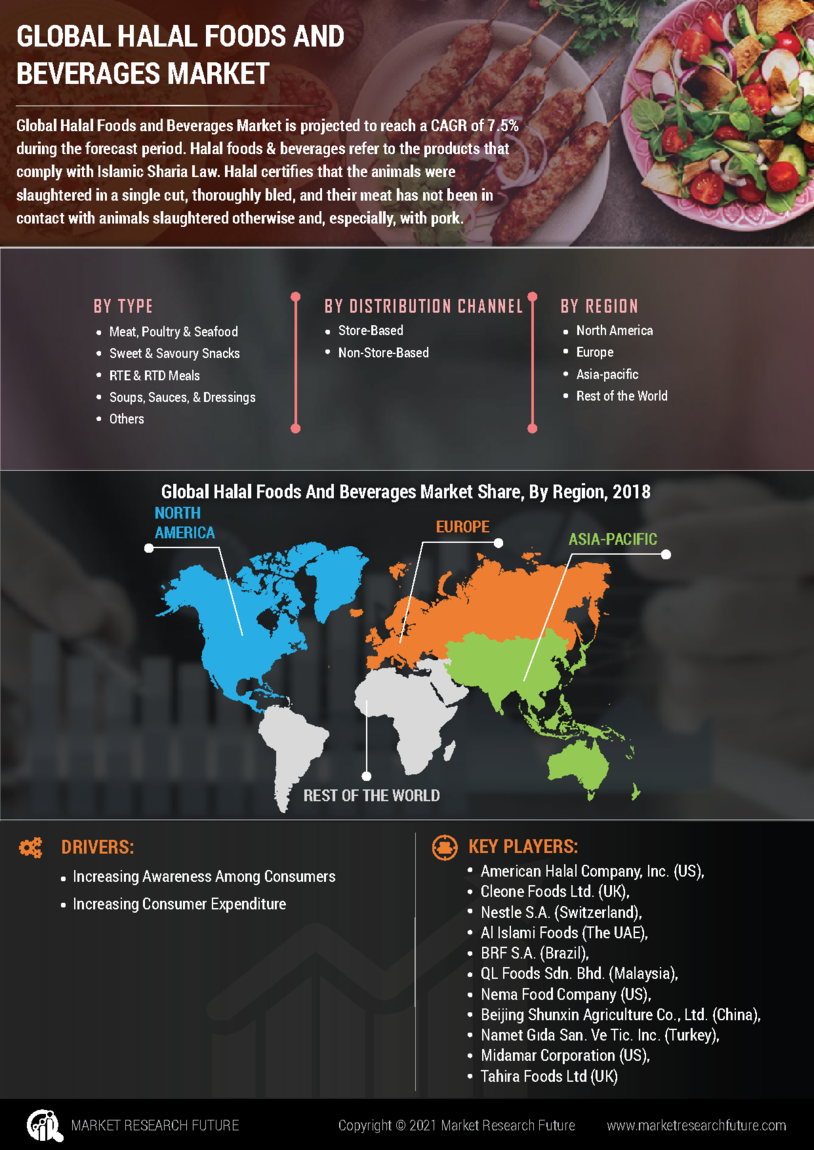 GLOBAL HALAL FOODS AND BEVERAGES MARKET

Global Halal Foods and Beverages Market is projected to reach a CAGR of 7.5% during the forecast period. Halal foods & beverages refer to the products that comply with Islamic Sharia Law. Halal certifies that the animals were slaughtered in a single cut, thoroughly bled, and their meat has not been in contact with animals slaughtered otherwise and, especially, with pork.

BY TYPE
- Meat, Poultry & Seafood
- Sweet & Savoury Snacks
- RTE & RTD Meals
- Soups, Sauces, & Dressings
- Others

BY DISTRIBUTION CHANNEL
- Store-Based
- Non-Store-Based

BY REGION
- North America
- Europe
- Asia-pacific
- Rest of the World

Global Halal Foods And Beverages Market Share, By Region, 2018

NORTH AMERICA

EUROPE

ASIA-PACIFIC

REST OF THE WORLD

DRIVERS:
- Increasing Awareness Among Consumers
- Increasing Consumer Expenditure

KEY PLAYERS:
- American Halal Company, Inc. (US),
- Cleone Foods Ltd. (UK),
- Nestle S.A. (Switzerland),
- Al Islami Foods (The UAE),
- BRF S.A. (Brazil),
- QL Foods Sdn. Bhd. (Malaysia),
- Nema Food Company (US),
- Beijing Shunxin Agriculture Co., Ltd. (China),
- Namet Gıda San. Ve Tic. Inc. (Turkey),
- Midamar Corporation (US),
- Tahira Foods Ltd (UK)

MARKET RESEARCH FUTURE

Copyright © 2021 Market Research Future

www.marketresearchfuture.com