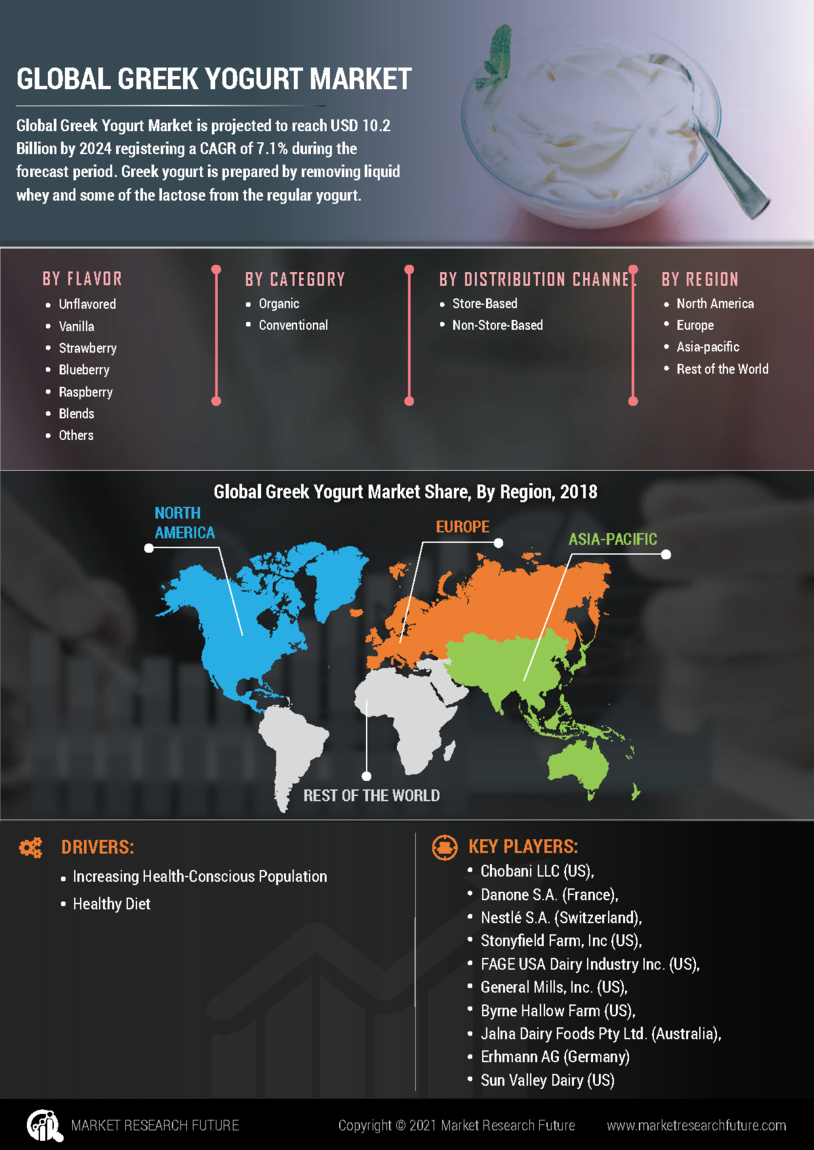 GLOBAL GREEK YOGURT MARKET

Global Greek Yogurt Market is projected to reach USD 10.2 Billion by 2024 registering a CAGR of 7.1% during the forecast period. Greek yogurt is prepared by removing liquid whey and some of the lactose from the regular yogurt.

BY FLAVOR
- Unflavored
- Vanilla
- Strawberry
- Blueberry
- Raspberry
- Blends
- Others

BY CATEGORY
- Organic
- Conventional

BY DISTRIBUTION CHANNEL
- Store-Based
- Non-Store-Based

BY REGION
- North America
- Europe
- Asia-pacific
- Rest of the World

Global Greek Yogurt Market Share, By Region, 2018

NORTH AMERICA

EUROPE

ASIA-PACIFIC

REST OF THE WORLD

DRIVERS:
- Increasing Health-Conscious Population
- Healthy Diet

KEY PLAYERS:
- Chobani LLC (US),
- Danone S.A. (France),
- Nestlé S.A. (Switzerland),
- Stonyfield Farm, Inc (US),
- FAGE USA Dairy Industry Inc. (US),
- General Mills, Inc. (US),
- Byrne Hallow Farm (US),
- Jalna Dairy Foods Pty Ltd. (Australia),
- Erhmann AG (Germany)
- Sun Valley Dairy (US)

MARKET RESEARCH FUTURE

Copyright © 2021 Market Research Future

www.marketresearchfuture.com