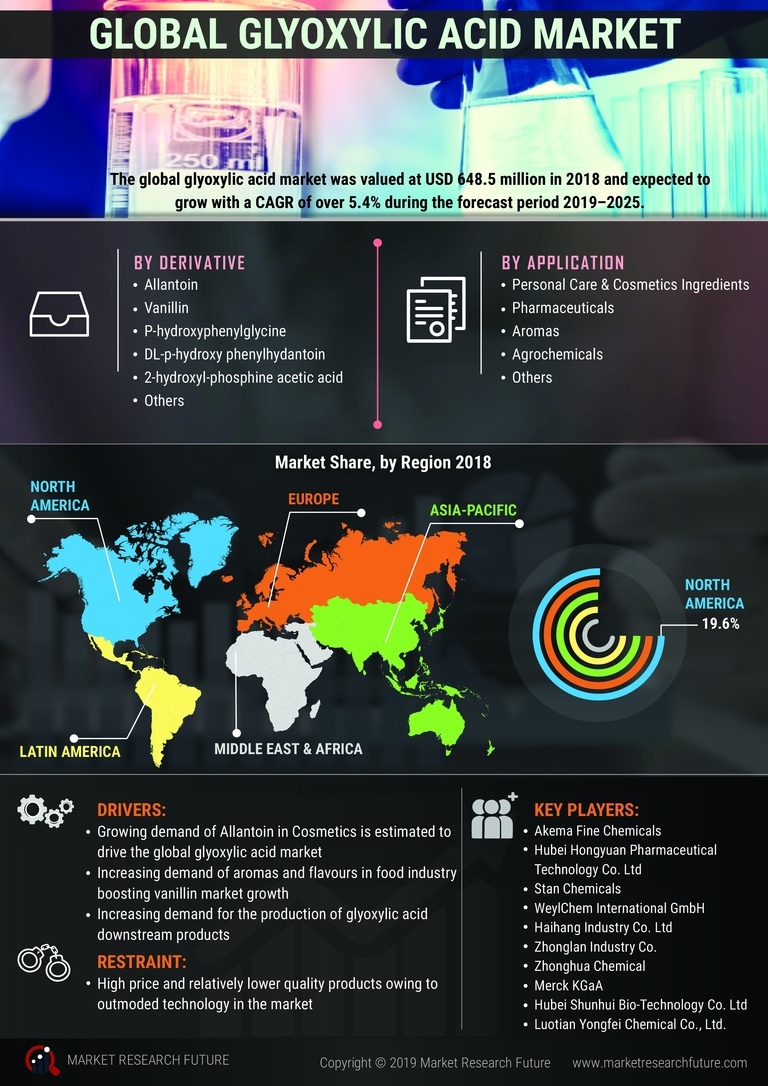 GLOBAL GLYOXYLIC ACID MARKET

250 ml

The global glyoxylic acid market was valued at USD 648.5 million in 2018 and expected to grow with a CAGR of over 5.4% during the forecast period 2019–2025.

BY DERIVATIVE
• Allantoin
• Vanillin
• P-hydroxyphenylglycine
• DL-p-hydroxy phenylhydantoin
• 2-hydroxyl-phosphine acetic acid
• Others

BY APPLICATION
• Personal Care & Cosmetics Ingredients
• Pharmaceuticals
• Aromas
• Agrochemicals
• Others

Market Share, by Region 2018

NORTH AMERICA
EUROPE
ASIA-PACIFIC
LATIN AMERICA
MIDDLE EAST & AFRICA

NORTH AMERICA
19.6%

DRIVERS:
• Growing demand of Allantoin in Cosmetics is estimated to drive the global glyoxylic acid market
• Increasing demand of aromas and flavours in food industry boosting vanillin market growth
• Increasing demand for the production of glyoxylic acid downstream products

RESTRAINT:
• High price and relatively lower quality products owing to outmoded technology in the market

KEY PLAYERS:
• Akema Fine Chemicals
• Hubei Hongyuan Pharmaceutical Technology Co. Ltd
• Stan Chemicals
• WeylChem International GmbH
• Haihang Industry Co. Ltd
• Zhonglan Industry Co.
• Zhonghua Chemical
• Merck KGaA
• Hubei Shunhui Bio-Technology Co. Ltd
• Luotian Yongfei Chemical Co., Ltd.

MARKET RESEARCH FUTURE
Copyright © 2019 Market Research Future
www.marketresearchfuture.com