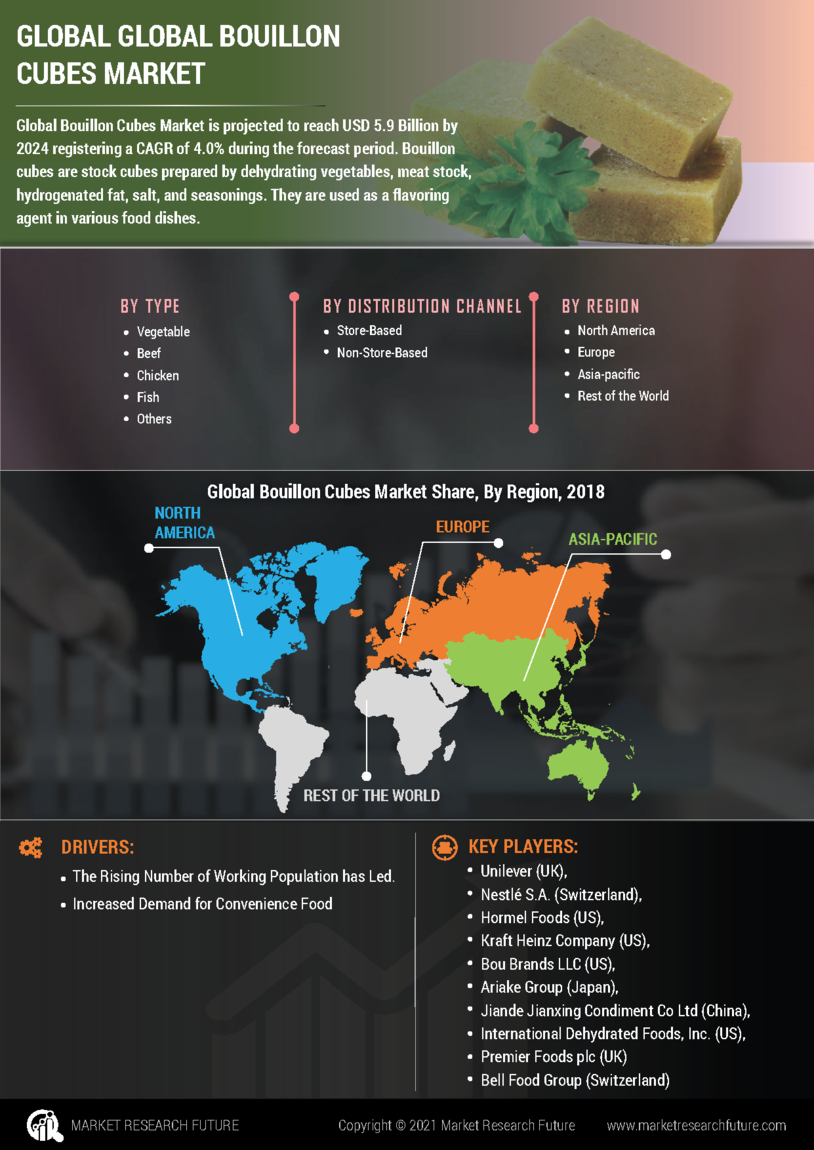 GLOBAL GLOBAL BOUILLON CUBES MARKET

Global Bouillon Cubes Market is projected to reach USD 5.9 Billion by 2024 registering a CAGR of 4.0% during the forecast period. Bouillon cubes are stock cubes prepared by dehydrating vegetables, meat stock, hydrogenated fat, salt, and seasonings. They are used as a flavoring agent in various food dishes.

BY TYPE
- Vegetable
- Beef
- Chicken
- Fish
- Others

BY DISTRIBUTION CHANNEL
- Store-Based
- Non-Store-Based

BY REGION
- North America
- Europe
- Asia-pacific
- Rest of the World

Global Bouillon Cubes Market Share, By Region, 2018

NORTH AMERICA

EUROPE

ASIA-PACIFIC

REST OF THE WORLD

DRIVERS:
- The Rising Number of Working Population has Led.
- Increased Demand for Convenience Food

KEY PLAYERS:
- Unilever (UK),
- Nestlé S.A. (Switzerland),
- Hormel Foods (US),
- Kraft Heinz Company (US),
- Bou Brands LLC (US),
- Ariake Group (Japan),
- Jiande Jianxing Condiment Co Ltd (China),
- International Dehydrated Foods, Inc. (US),
- Premier Foods plc (UK)
- Bell Food Group (Switzerland)

MARKET RESEARCH FUTURE

Copyright © 2021 Market Research Future

www.marketresearchfuture.com