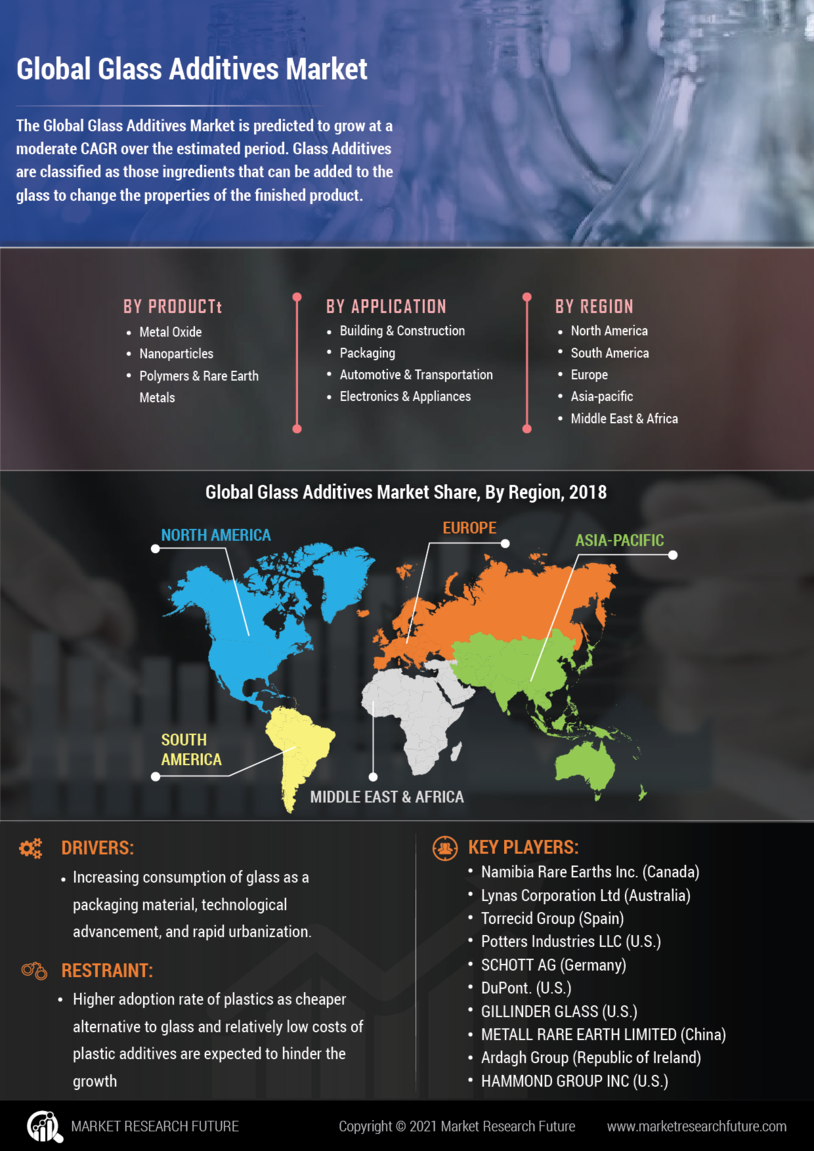 Global Glass Additives Market

The Global Glass Additives Market is predicted to grow at a moderate CAGR over the estimated period. Glass Additives are classified as those ingredients that can be added to the glass to change the properties of the finished product.

BY PRODUCTt
- Metal Oxide
- Nanoparticles
- Polymers & Rare Earth Metals

BY APPLICATION
- Building & Construction
- Packaging
- Automotive & Transportation
- Electronics & Appliances

BY REGION
- North America
- South America
- Europe
- Asia-pacific
- Middle East & Africa

Global Glass Additives Market Share, By Region, 2018

NORTH AMERICA
EUROPE
ASIA-PACIFIC
SOUTH AMERICA
MIDDLE EAST & AFRICA

DRIVERS:
- Increasing consumption of glass as a packaging material, technological advancement, and rapid urbanization.

RESTRAINT:
- Higher adoption rate of plastics as cheaper alternative to glass and relatively low costs of plastic additives are expected to hinder the growth

KEY PLAYERS:
- Namibia Rare Earths Inc. (Canada)
- Lynas Corporation Ltd (Australia)
- Torrecid Group (Spain)
- Potters Industries LLC (U.S.)
- SCHOTT AG (Germany)
- DuPont. (U.S.)
- GILLINDER GLASS (U.S.)
- METALL RARE EARTH LIMITED (China)
- Ardagh Group (Republic of Ireland)
- HAMMOND GROUP INC (U.S.)

MARKET RESEARCH FUTURE
Copyright © 2021 Market Research Future
www.marketresearchfuture.com