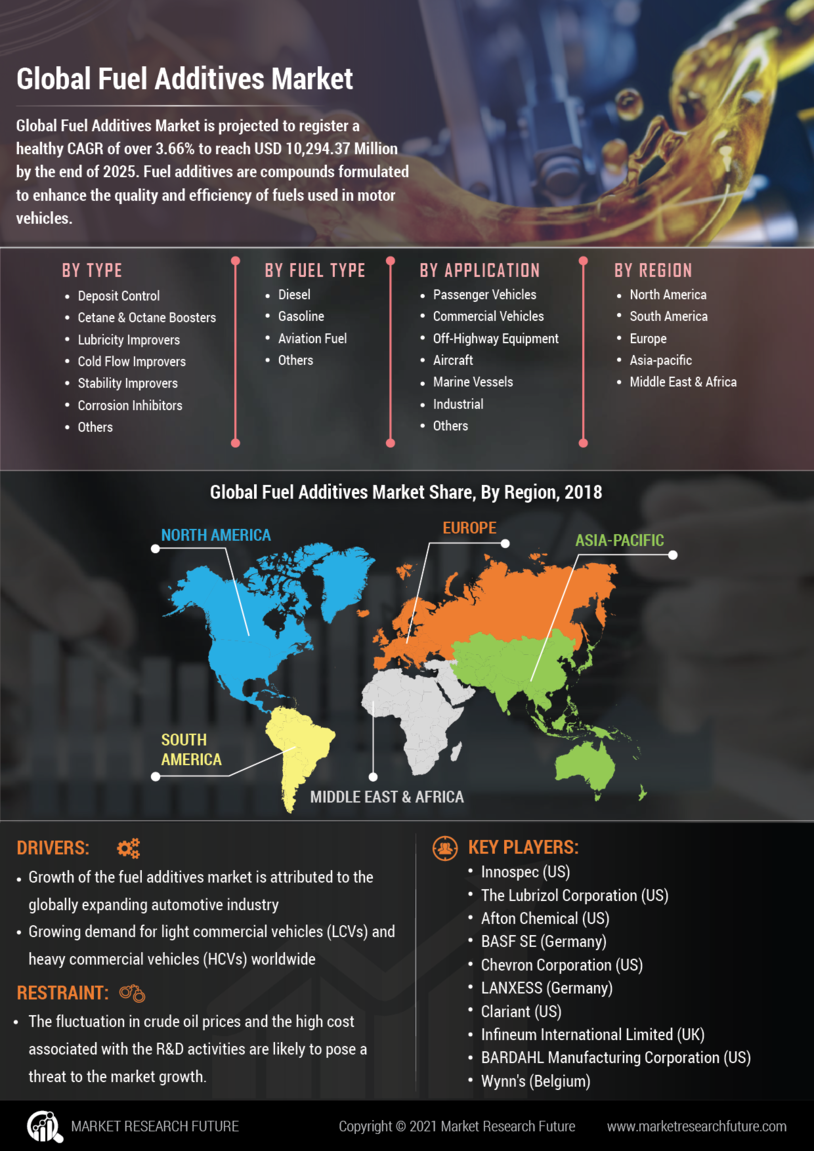 Global Fuel Additives Market

Global Fuel Additives Market is projected to register a healthy CAGR of over 3.66% to reach USD 10,294.37 Million by the end of 2025. Fuel additives are compounds formulated to enhance the quality and efficiency of fuels used in motor vehicles.

BY TYPE
- Deposit Control
- Cetane & Octane Boosters
- Lubricity Improvers
- Cold Flow Improvers
- Stability Improvers
- Corrosion Inhibitors
- Others

BY FUEL TYPE
- Diesel
- Gasoline
- Aviation Fuel
- Others

BY APPLICATION
- Passenger Vehicles
- Commercial Vehicles
- Off-Highway Equipment
- Aircraft
- Marine Vessels
- Industrial
- Others

BY REGION
- North America
- South America
- Europe
- Asia-pacific
- Middle East & Africa

Global Fuel Additives Market Share, By Region, 2018

NORTH AMERICA
EUROPE
ASIA-PACIFIC
SOUTH AMERICA
MIDDLE EAST & AFRICA

DRIVERS:
- Growth of the fuel additives market is attributed to the globally expanding automotive industry
- Growing demand for light commercial vehicles (LCVs) and heavy commercial vehicles (HCVs) worldwide

RESTRAINT:
- The fluctuation in crude oil prices and the high cost associated with the R&D activities are likely to pose a threat to the market growth.

KEY PLAYERS:
- Innospec (US)
- The Lubrizol Corporation (US)
- Afton Chemical (US)
- BASF SE (Germany)
- Chevron Corporation (US)
- LANXESS (Germany)
- Clariant (US)
- Infineum International Limited (UK)
- BARDAHL Manufacturing Corporation (US)
- Wynn's (Belgium)

MARKET RESEARCH FUTURE
Copyright © 2021 Market Research Future
www.marketresearchfuture.com